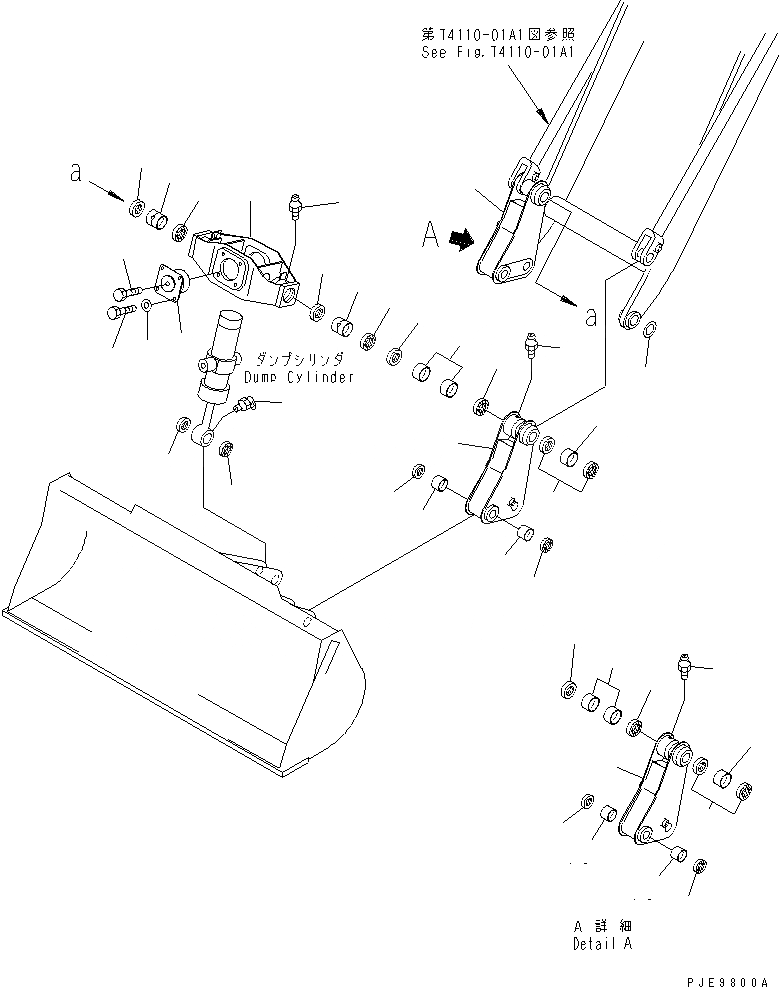 第T4110-01A1図参照
See Fig.T4110-01A1

a

A

a

ダンプシリンダ
Dump Cylinder

A 詳細
Detail A

PJE9800A