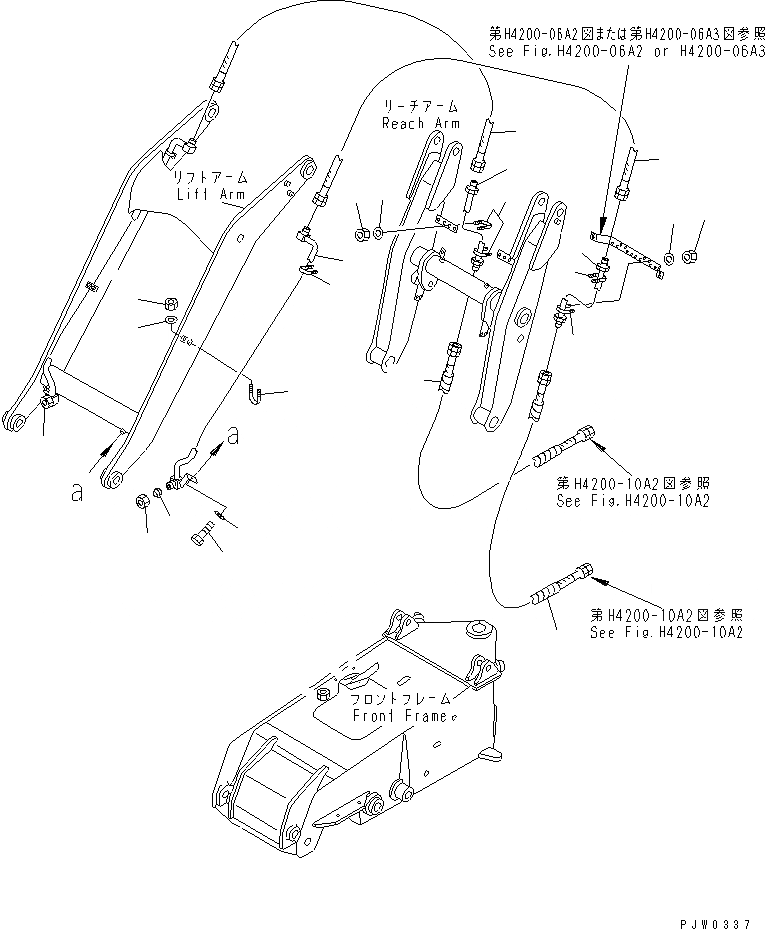 第H4200-06A2図または第H4200-06A3図参照
See Fig.H4200-06A2 or H4200-06A3

リーチアーム
Reach Arm

リフトアーム
Lift Arm

a

a

第H4200-10A2図参照
See Fig.H4200-10A2

第H4200-10A2図参照
See Fig.H4200-10A2

フロントフレーム
Front Frame

PJW0337