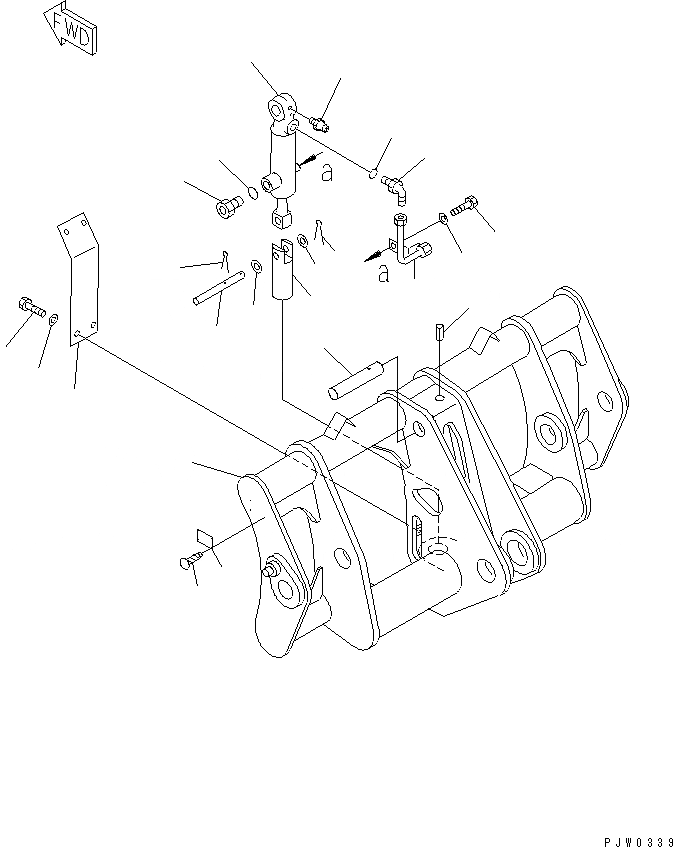 FWD

a

a

PJW0339