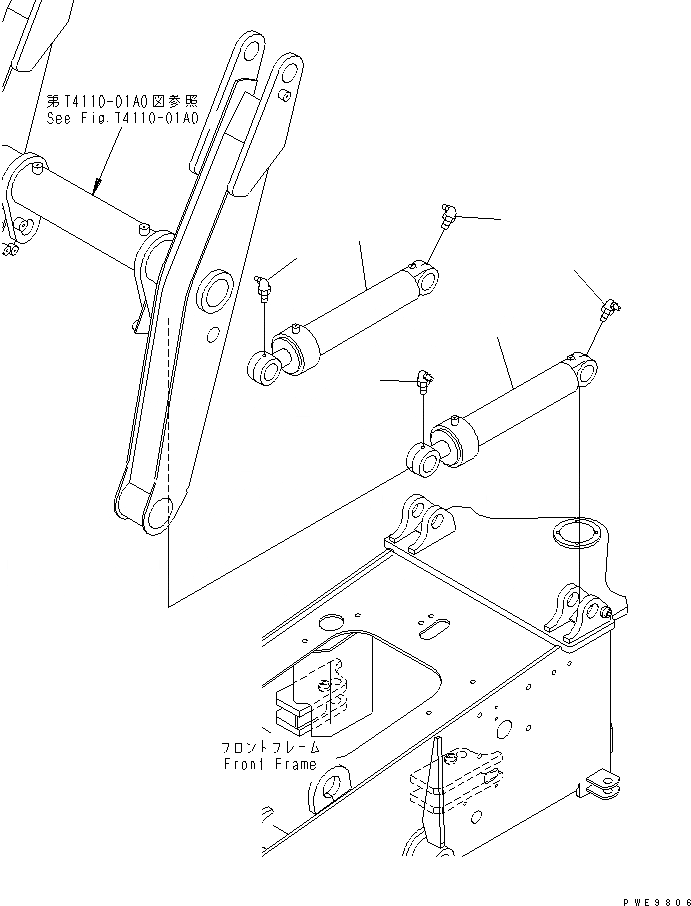 第T4110-01A0図参照
See Fig.T4110-01A0

フロントフレーム
Front Frame

PWE9806