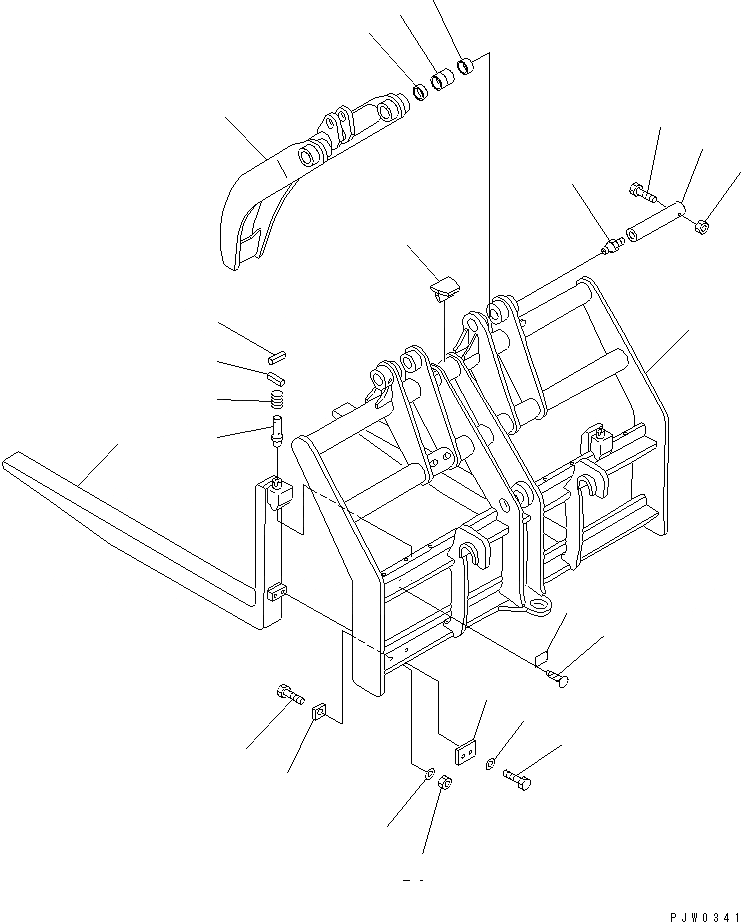 PJW0341