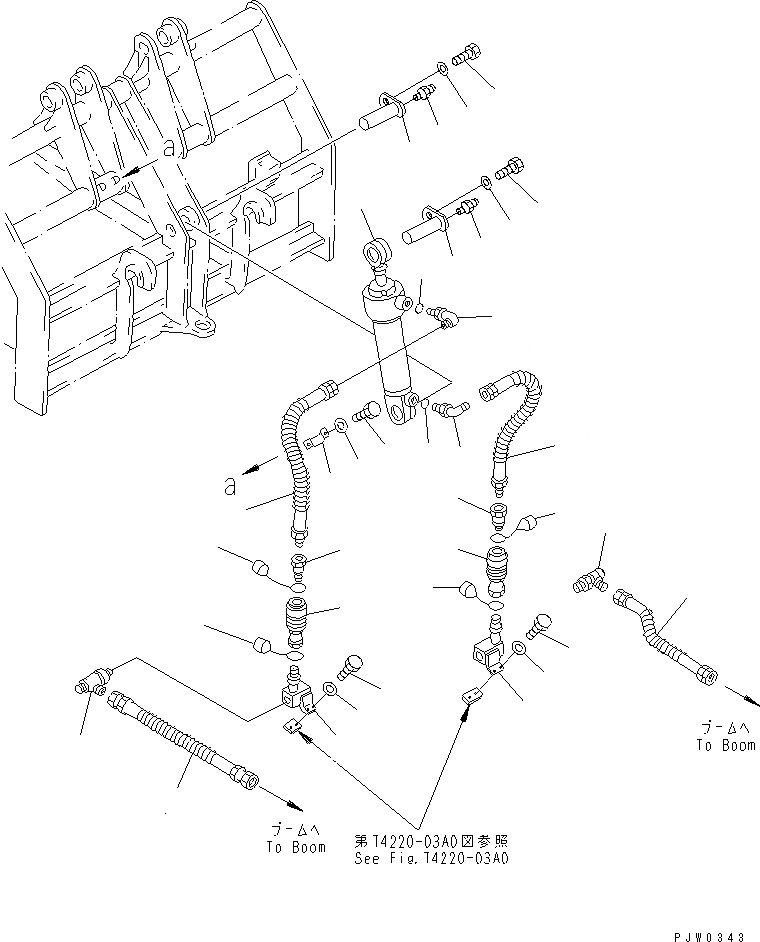 a

a

ブームへ
To Boom

ブームへ
To Boom

第T4220-03A0図参照
See Fig.T4220-03A0

PJW0343