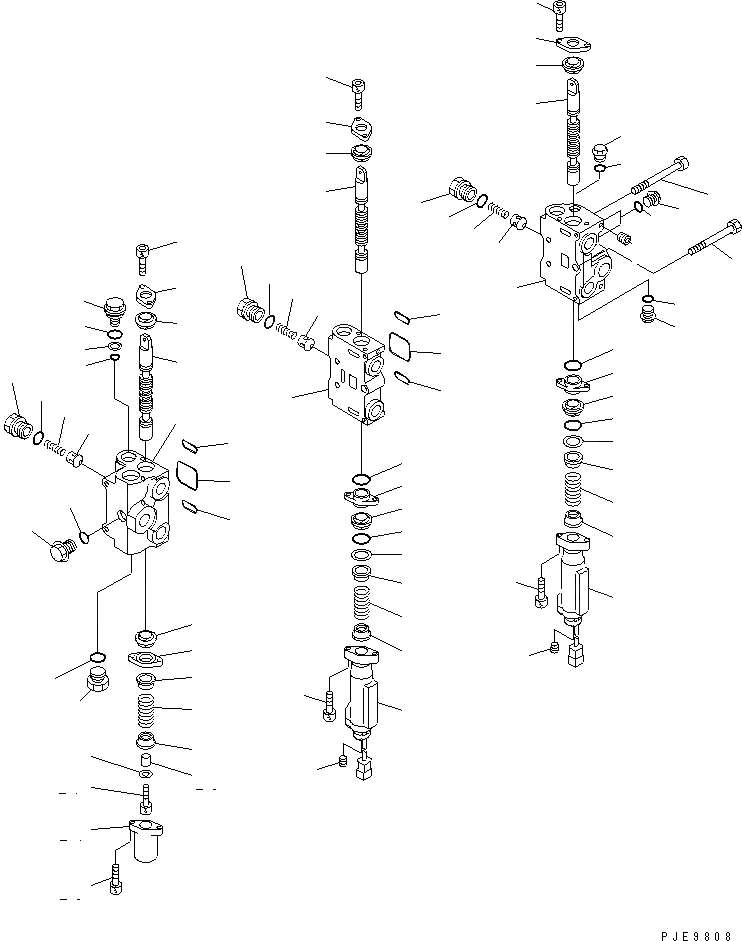 PJE9808