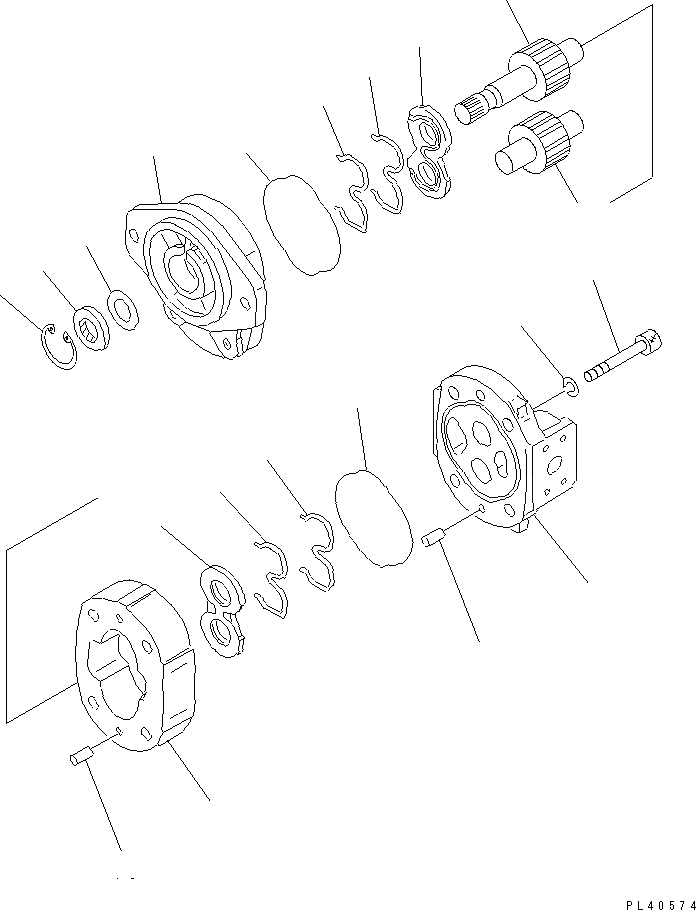 PL40574