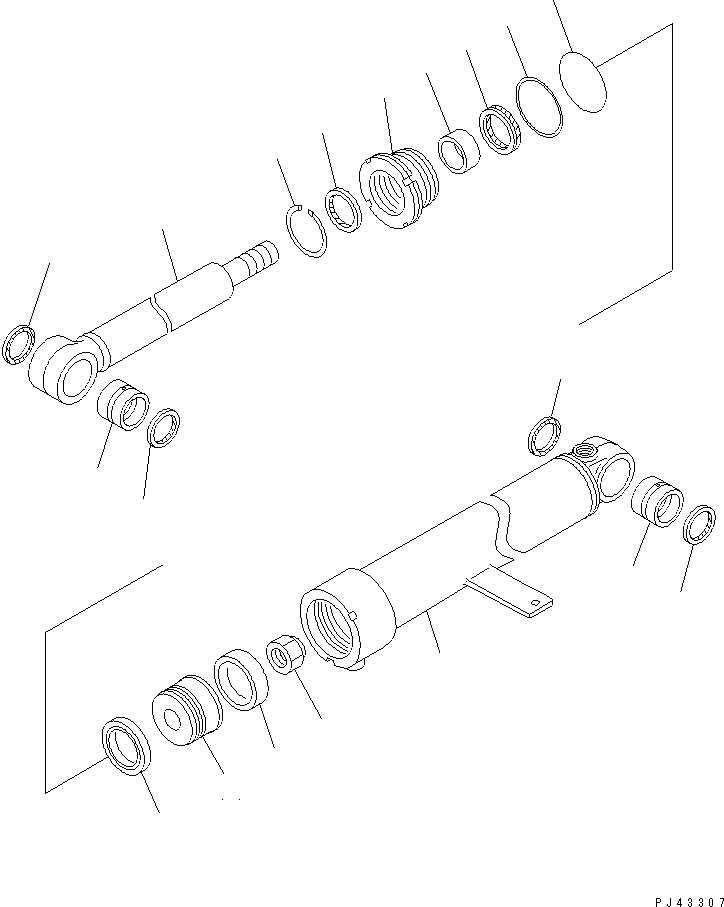 PJ43307