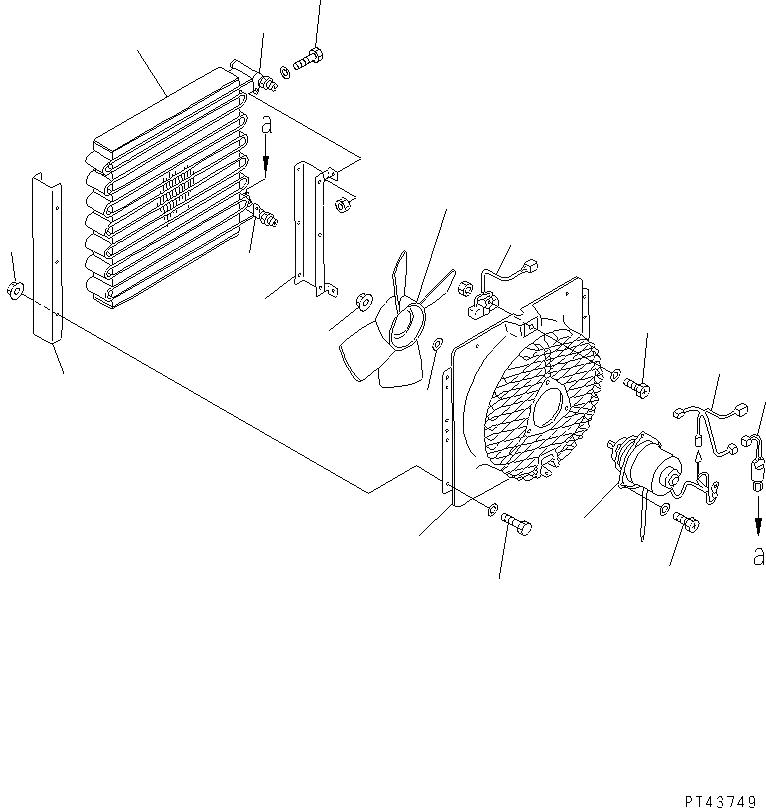 a

a

PT43749