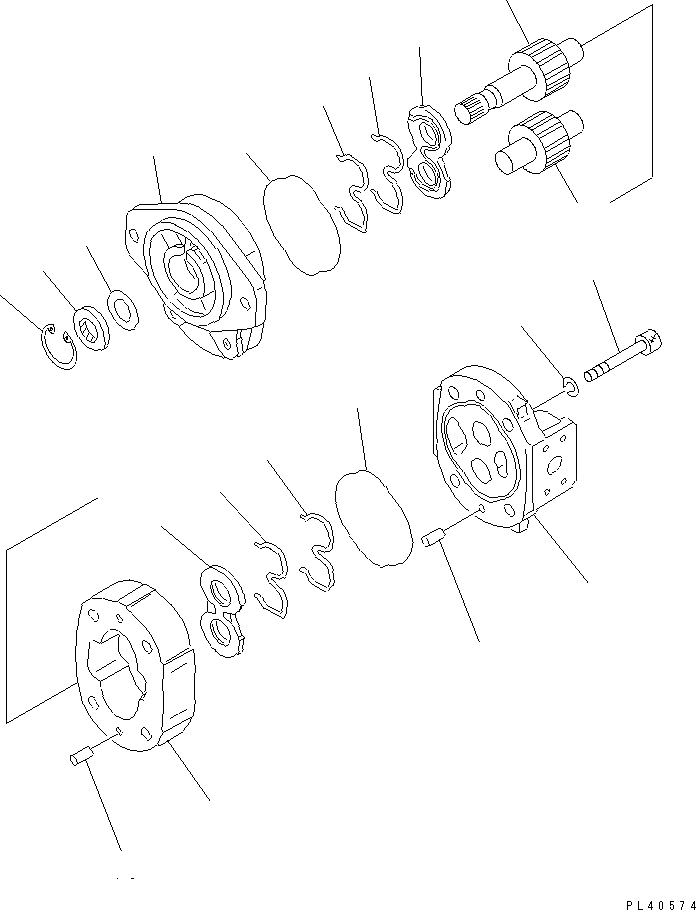 PL40574