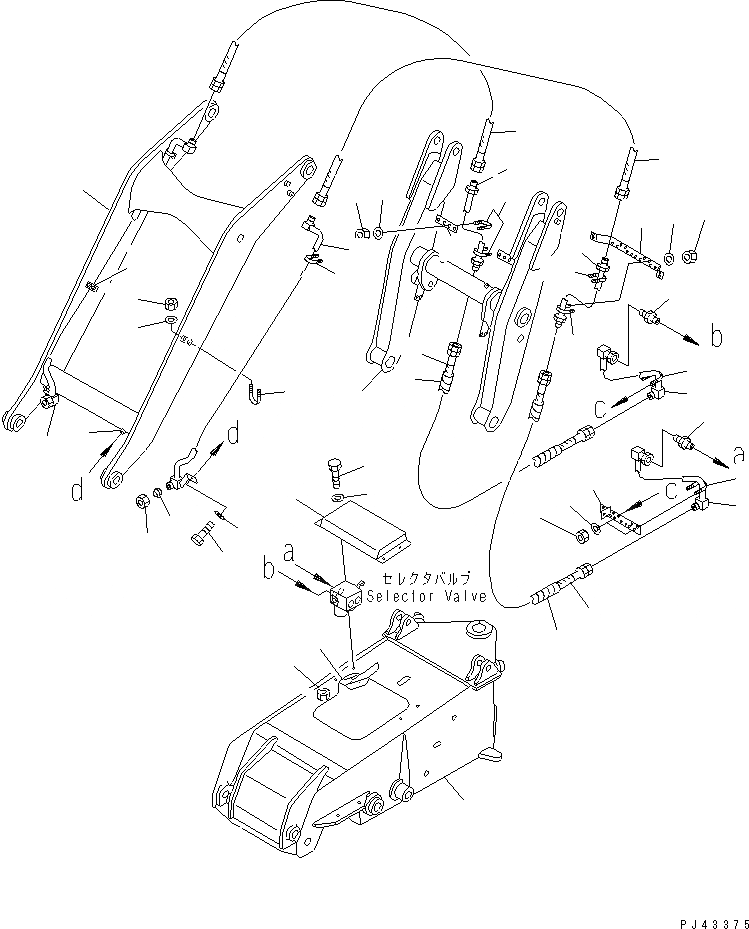 b
c
a
c
d
d
a
b
セレクタバルブ
Selector Valve
PJ43375