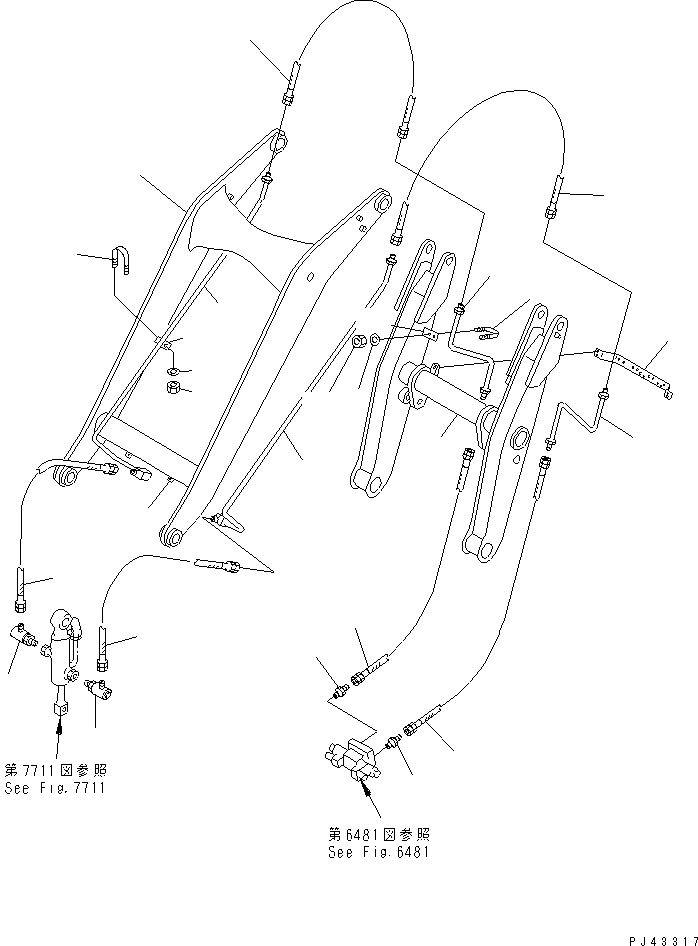 第7711図参照
See Fig.7711

第6481図参照
See Fig.6481

PJ43317