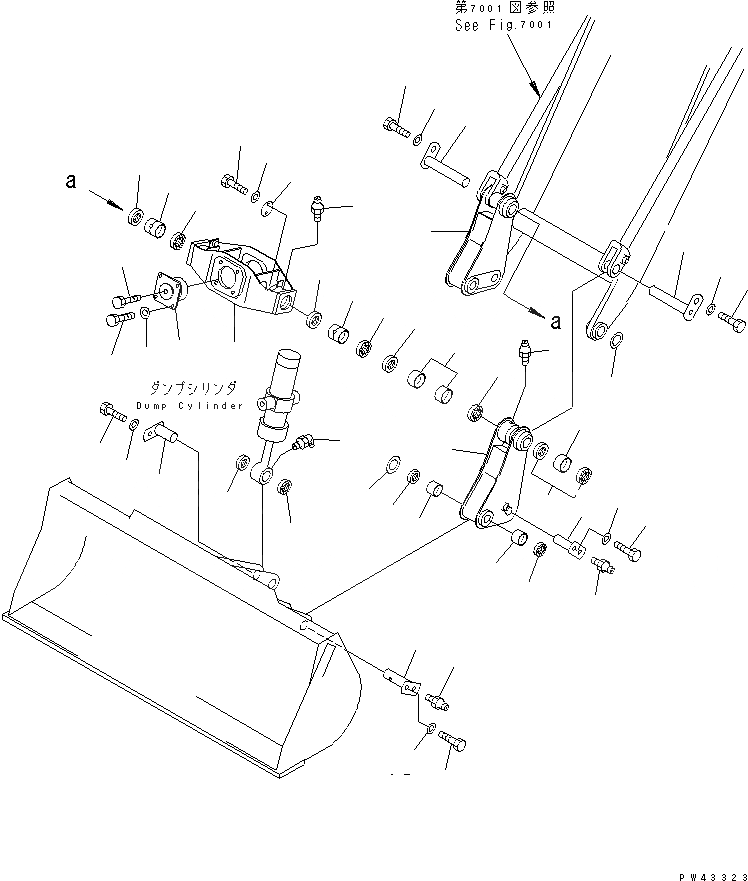 第7001図参照
See Fig.7001

a

a

ダンプシリンダ
Dump Cylinder

PW43323