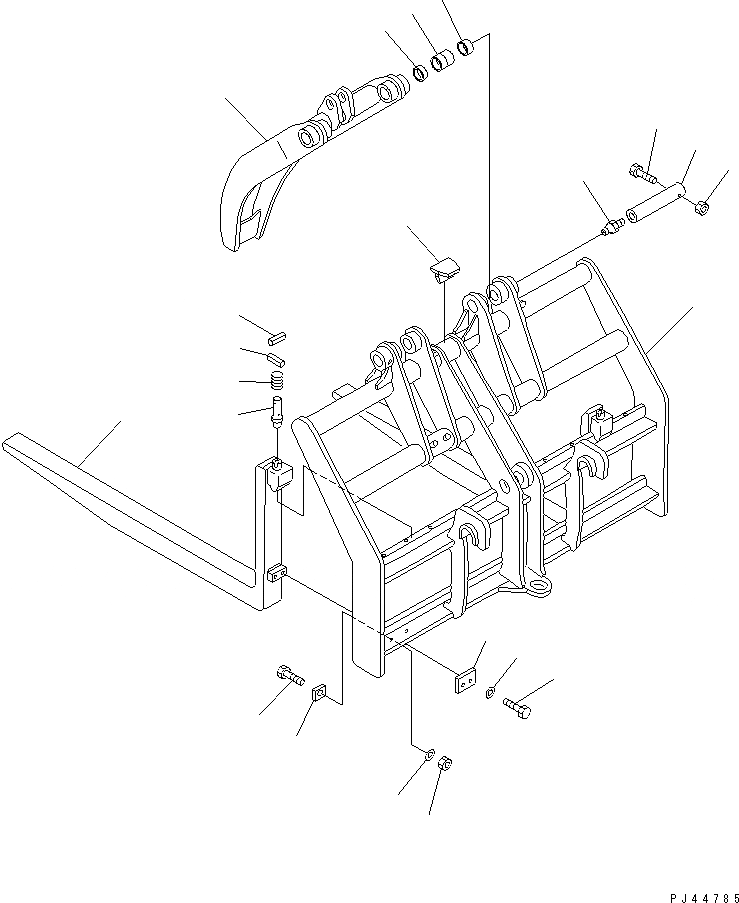 PJ44785