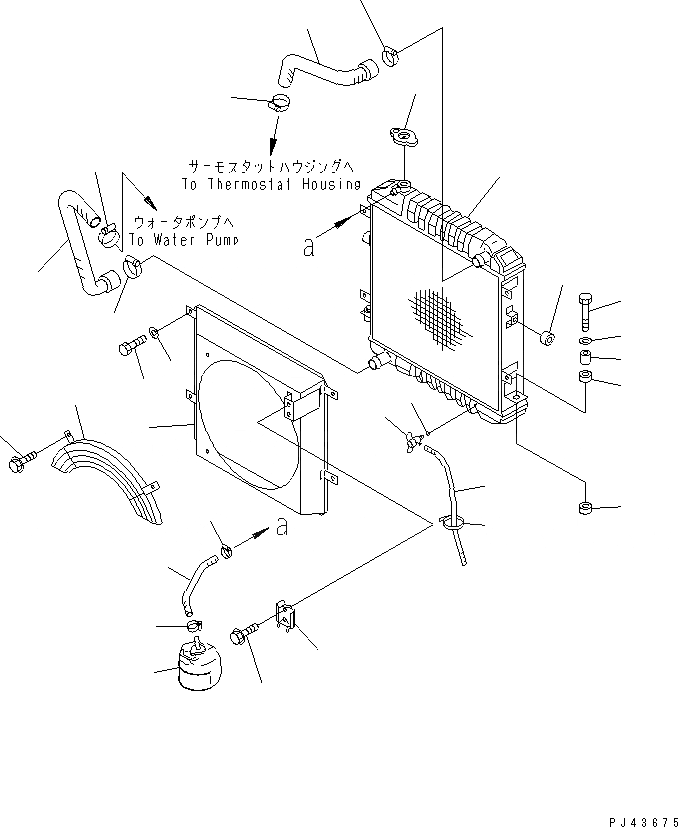 サーモスタットハウジングへ
To Thermostat Housing

ウォータポンプへ
To Water Pump

a

a

PJ43675