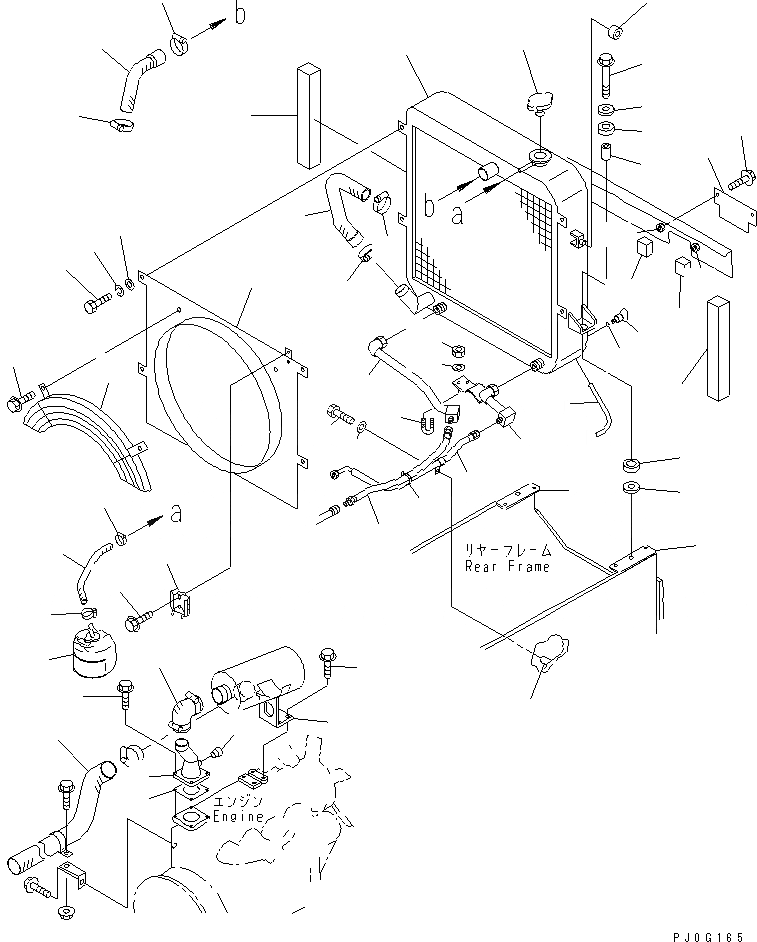 b
b
a
a
リヤーフレーム
Rear Frame
エンジン
Engine
PJ0G165