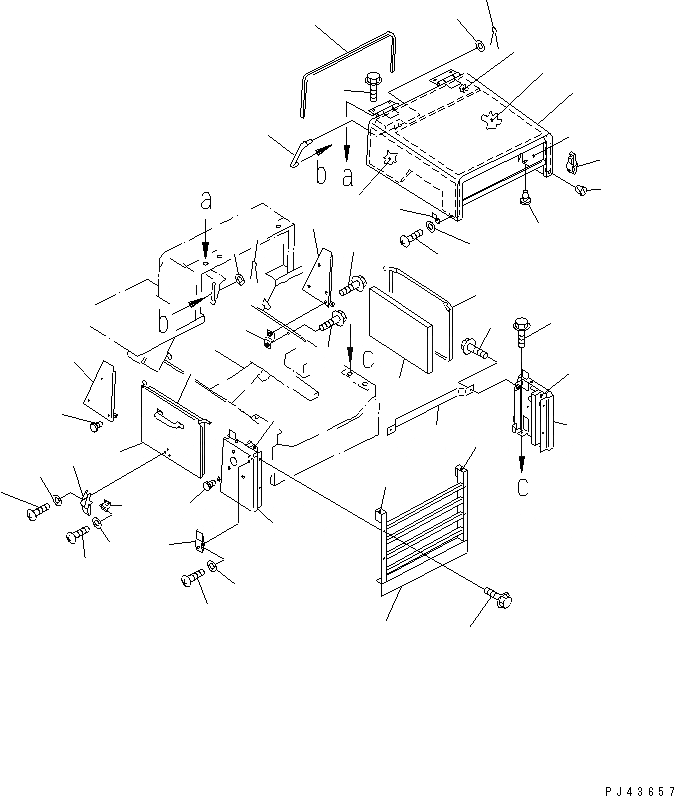 b a
a
b
c
c
PJ43657