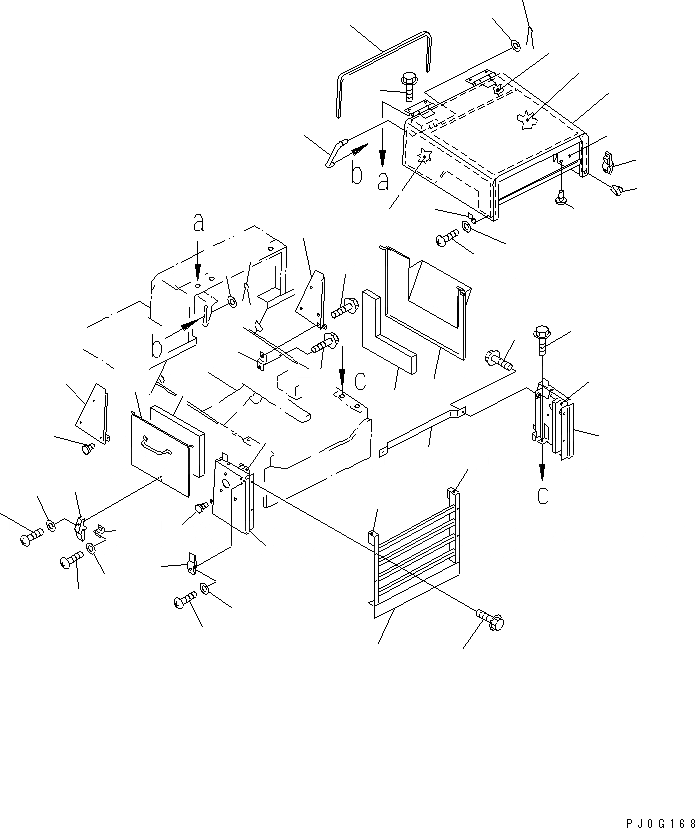 b a
a
b
c
c
PJ0G168