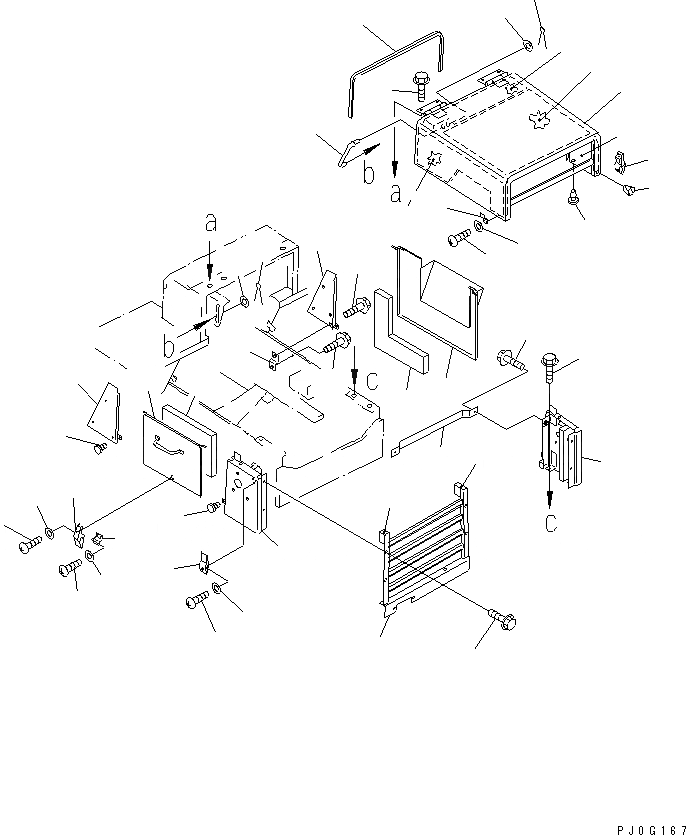 b
a
a
b
c
c
PJ0G167