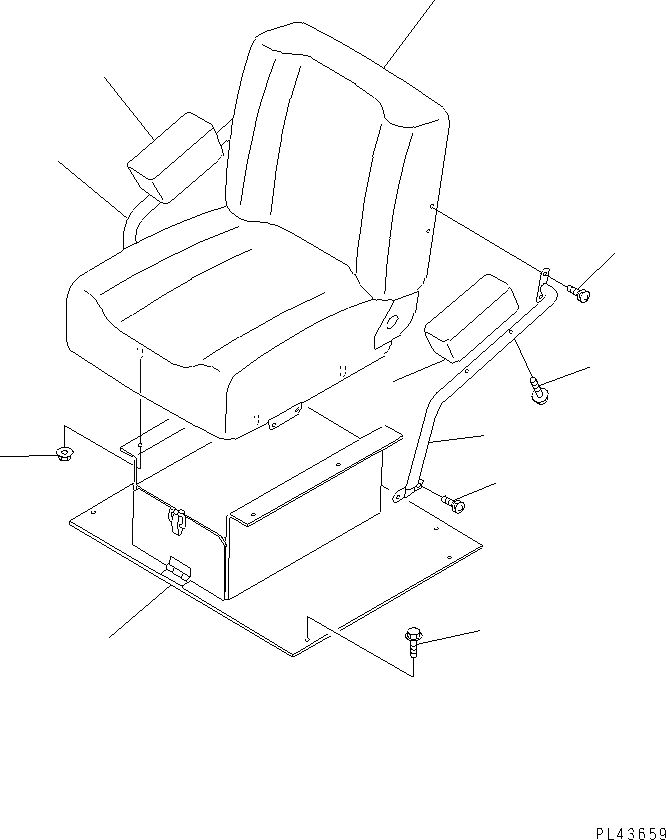 PL43659