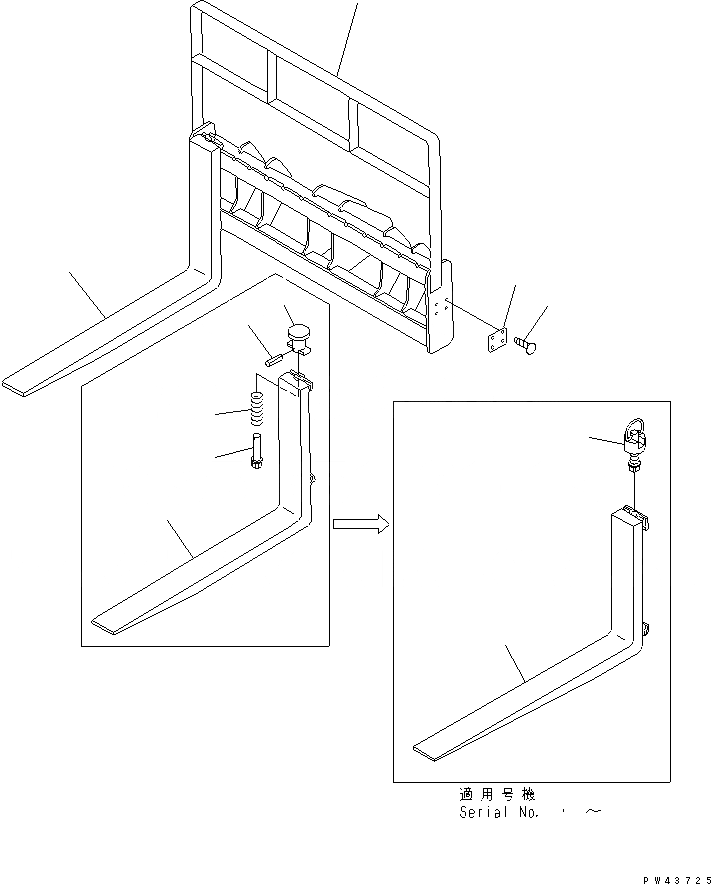 適用号機
Serial No. ' ~

PW43725