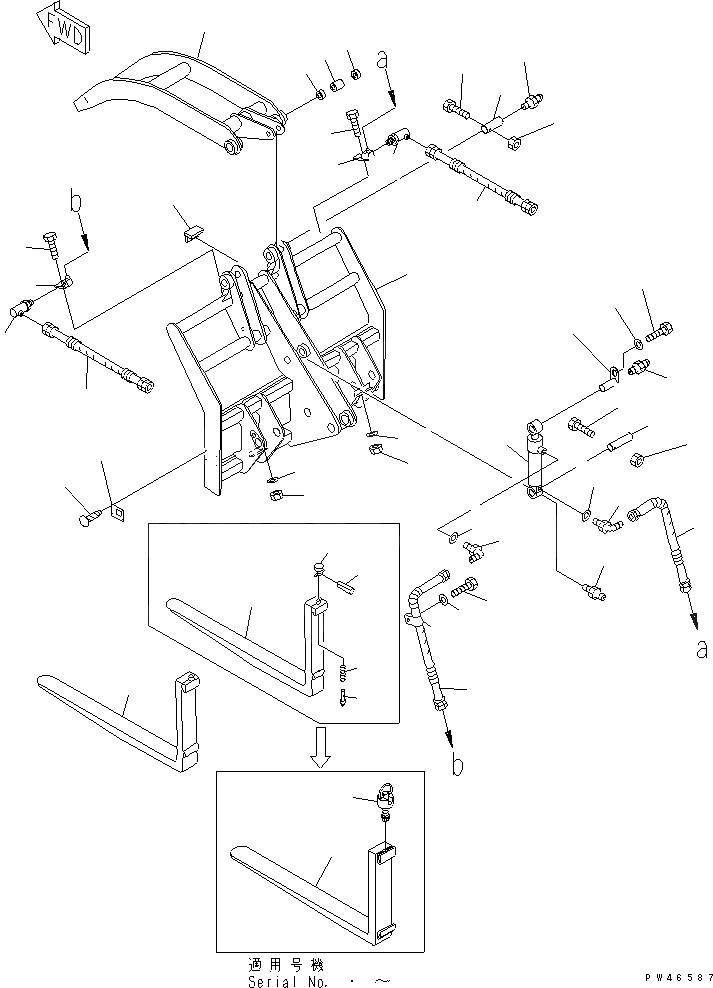 FWD

a

b

a

b

適用号機
Serial No. ・ ~

PW46587