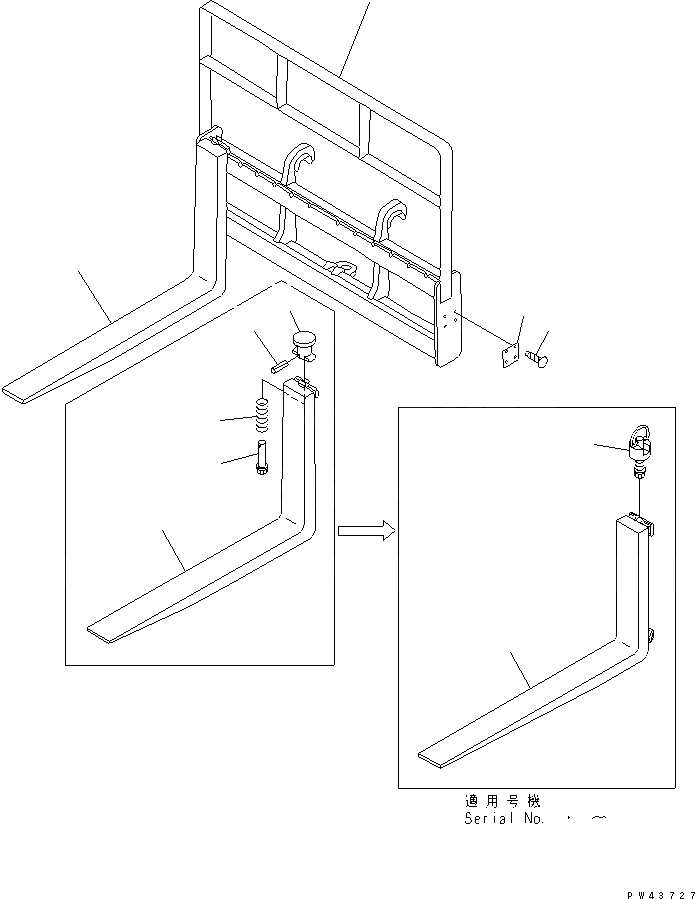 適用号機
Serial No. ・ ~

PW43727