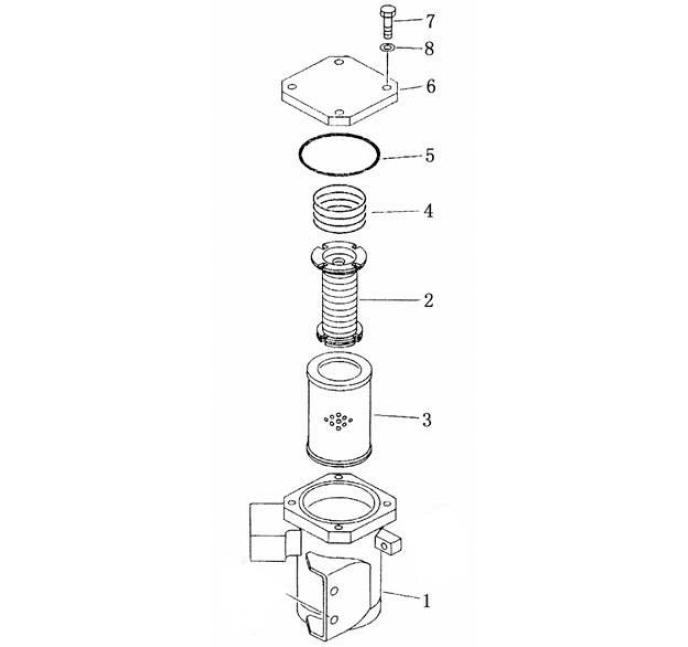 7
8
6
5
4
2
3
1