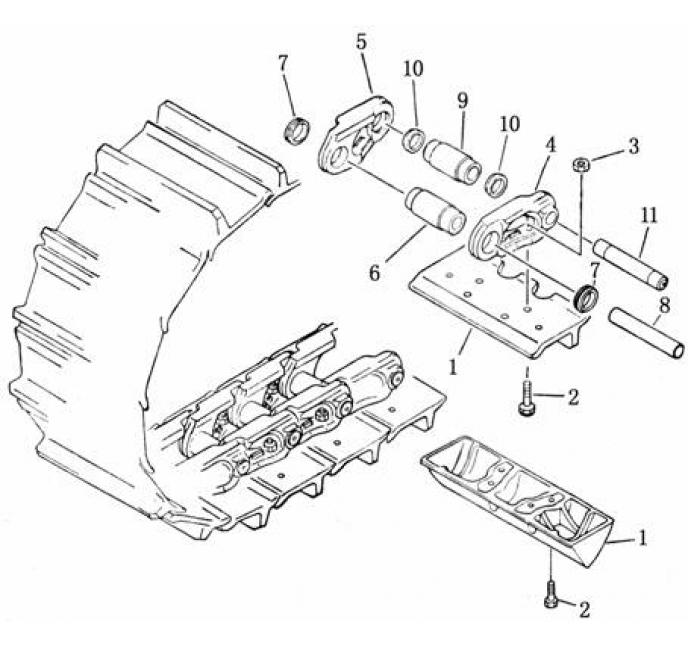 7
5
10
9
10
4
3
11
6
7
8
1
2
1
2