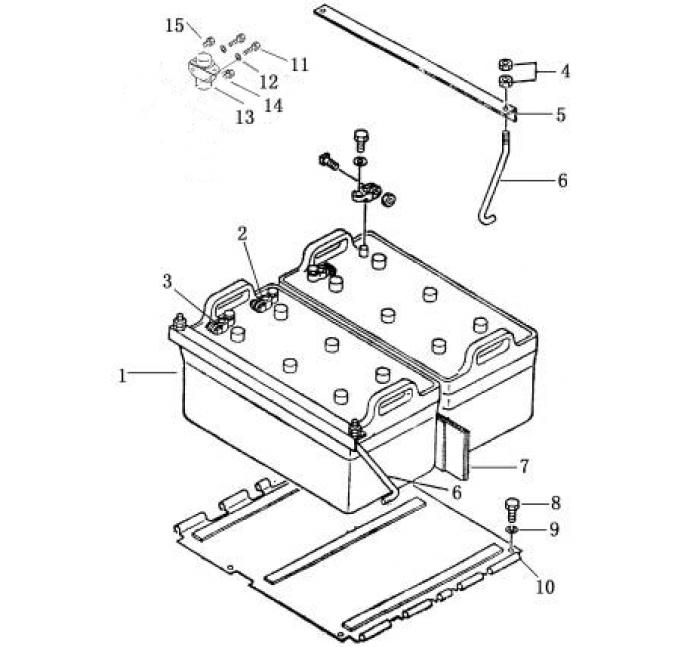 15
11
12
14
13
4
5
6
2
3
1
7
6
8
9
10