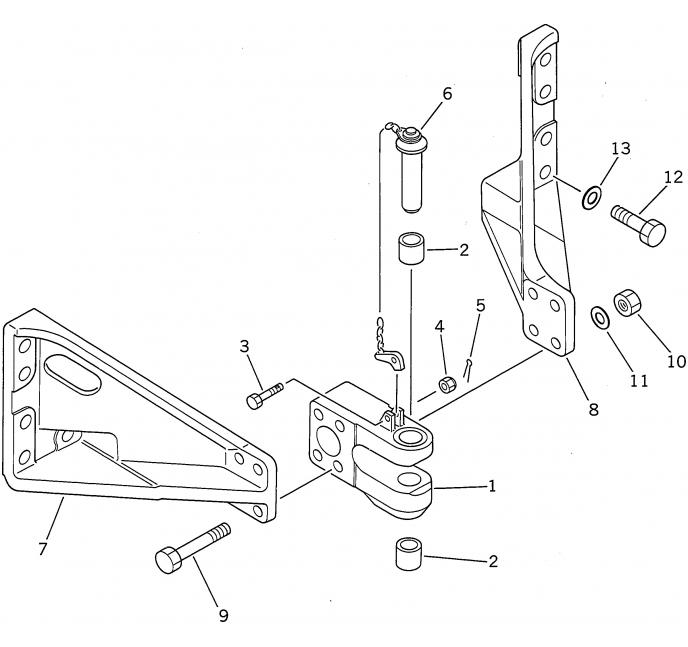 6
13
12
2
5
4
3
10
11
8
1
7
2
9