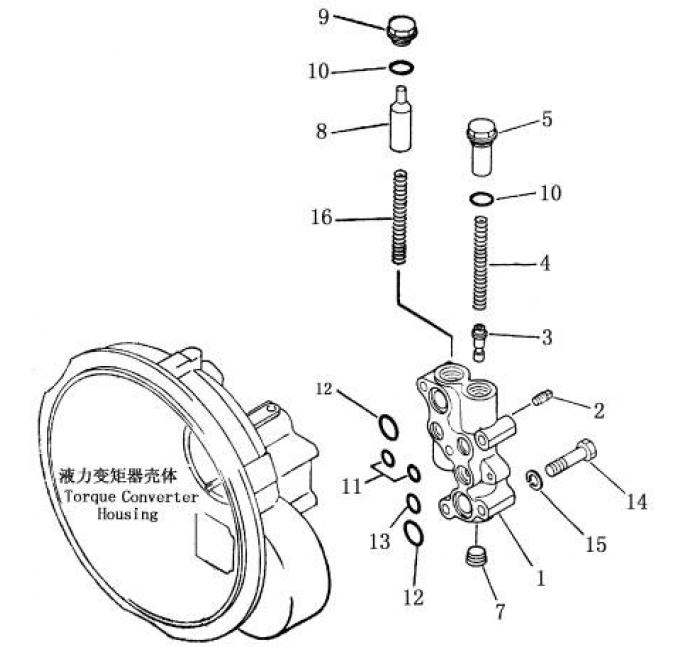 9
10
8
5
10
16
4
3
12
2
液力变矩器壳体
Torque Converter Housing
11
14
13
15
12
1
7