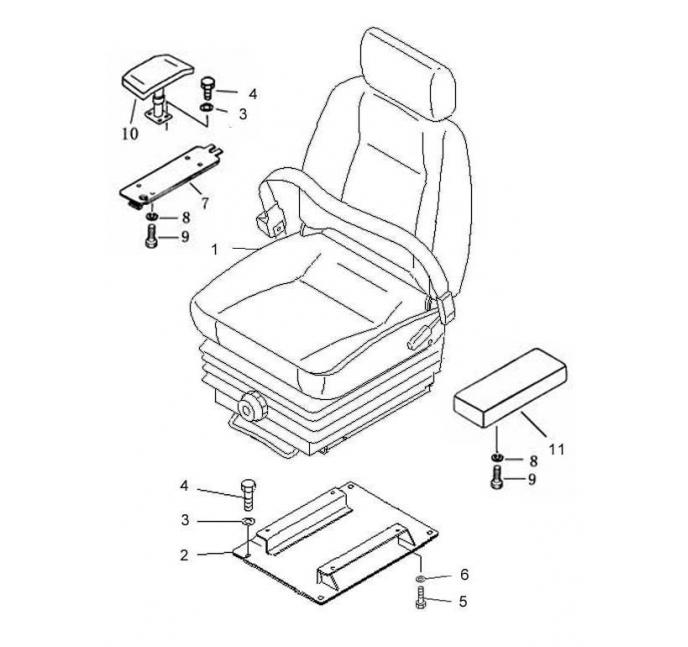 4
3
10
7
8
9
1
11
8
9
4
3
2
6
5