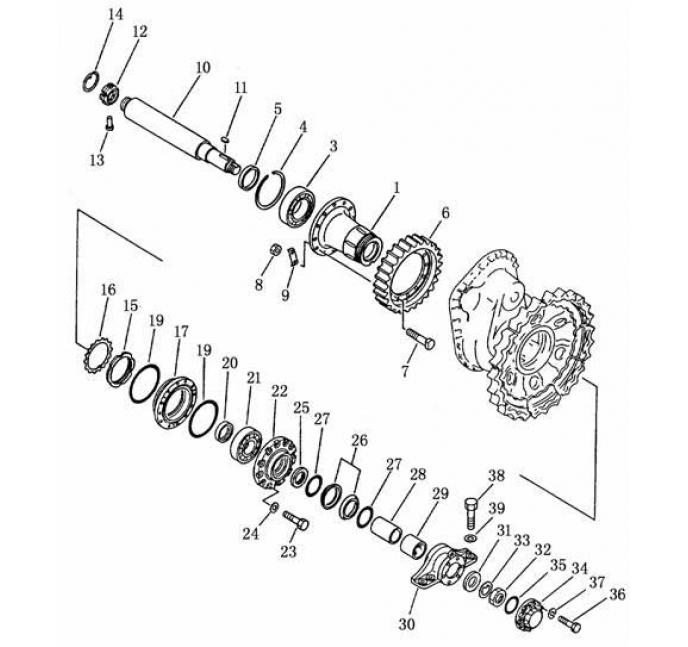 14
12
10
11
5
4
3
13
1
6
8
9
7
16
15
19
17
19
20
21
22
25
27
26
27
28
29
38
39
31
33
32
35
34
37
36
24
23
30