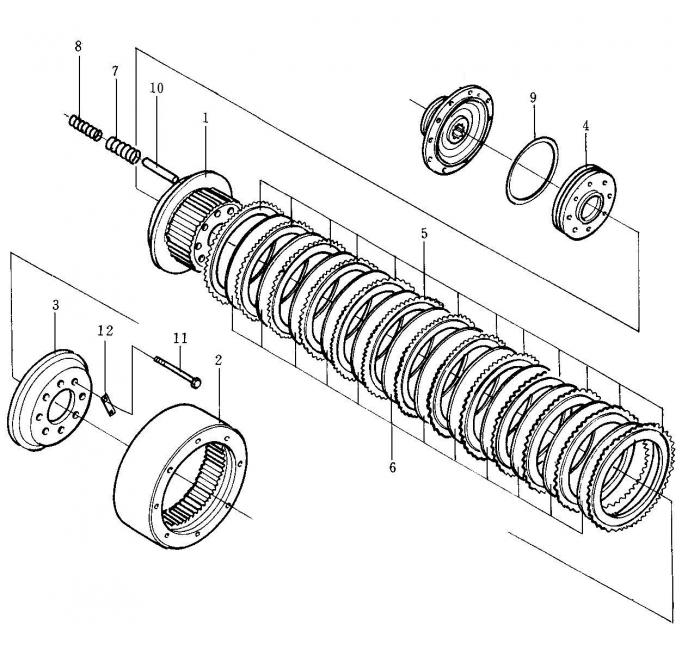 8
7
10
1
9
4
5
3
12
11
2
6