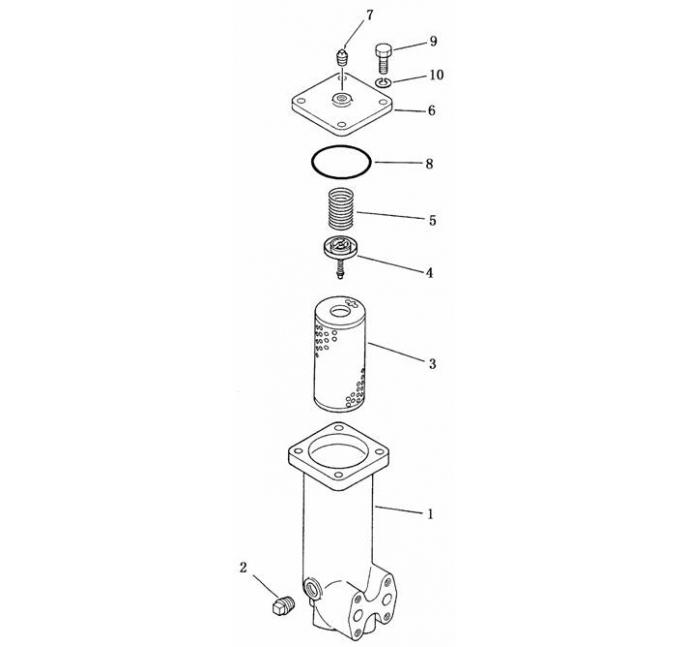 7
9
10
6
8
5
4
3
1
2