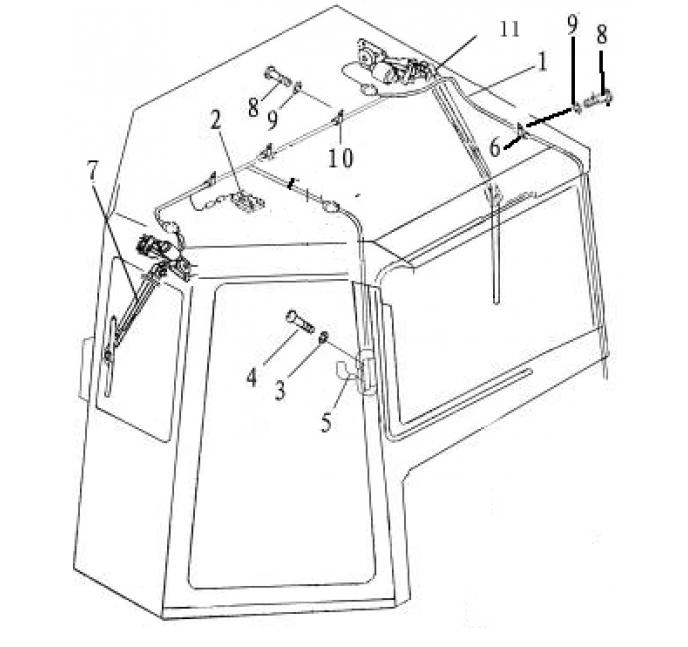 11
9
8
1
8
9
2
10
6
7
4
3
5