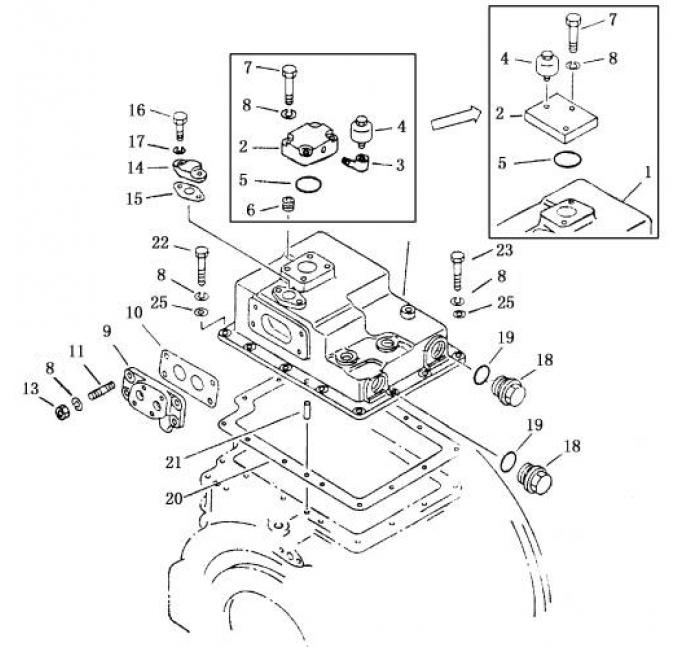 7
4
8
2
5
1
7
8
2
4
3
5
6
16
17
14
15
22
8
25
10
9
11
8
13
23
8
25
19
18
19
18
21
20