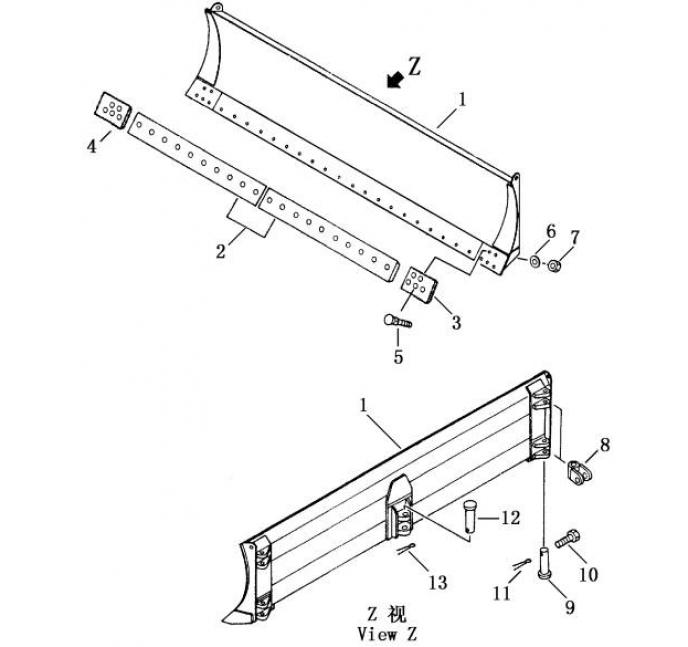 Z
1
4
2
6
7
3
5
1
8
12
10
13
11
9
Z 视
View Z