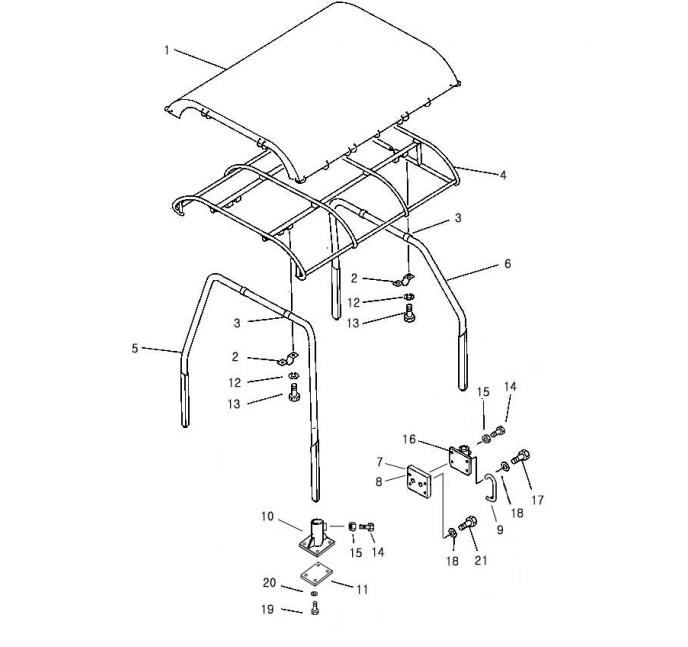 1
4
3
6
2
12
13
3
5
2
12
13
15
14
16
7
8
17
18
9
10
15
14
18
21
20
11
19