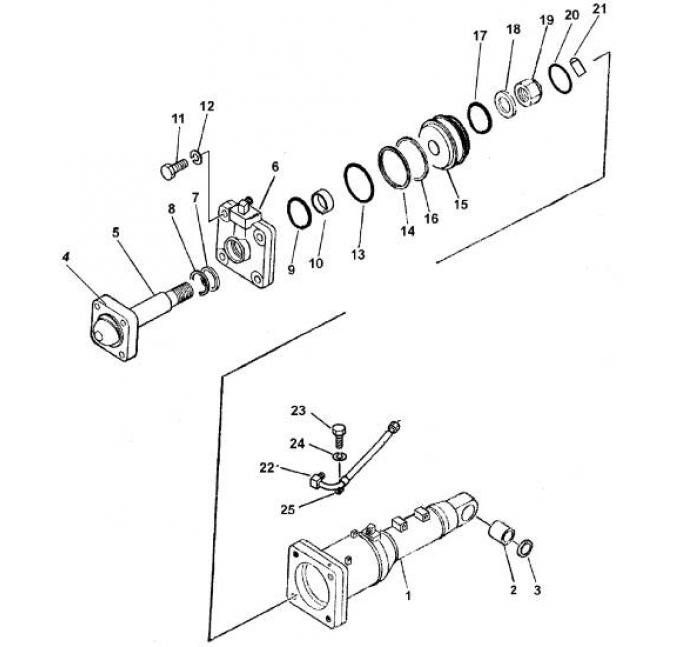 17
18
19
20
21
11
12
6
8
7
5
4
9
10
13
14
16
15
23
24
22
25
1
2
3