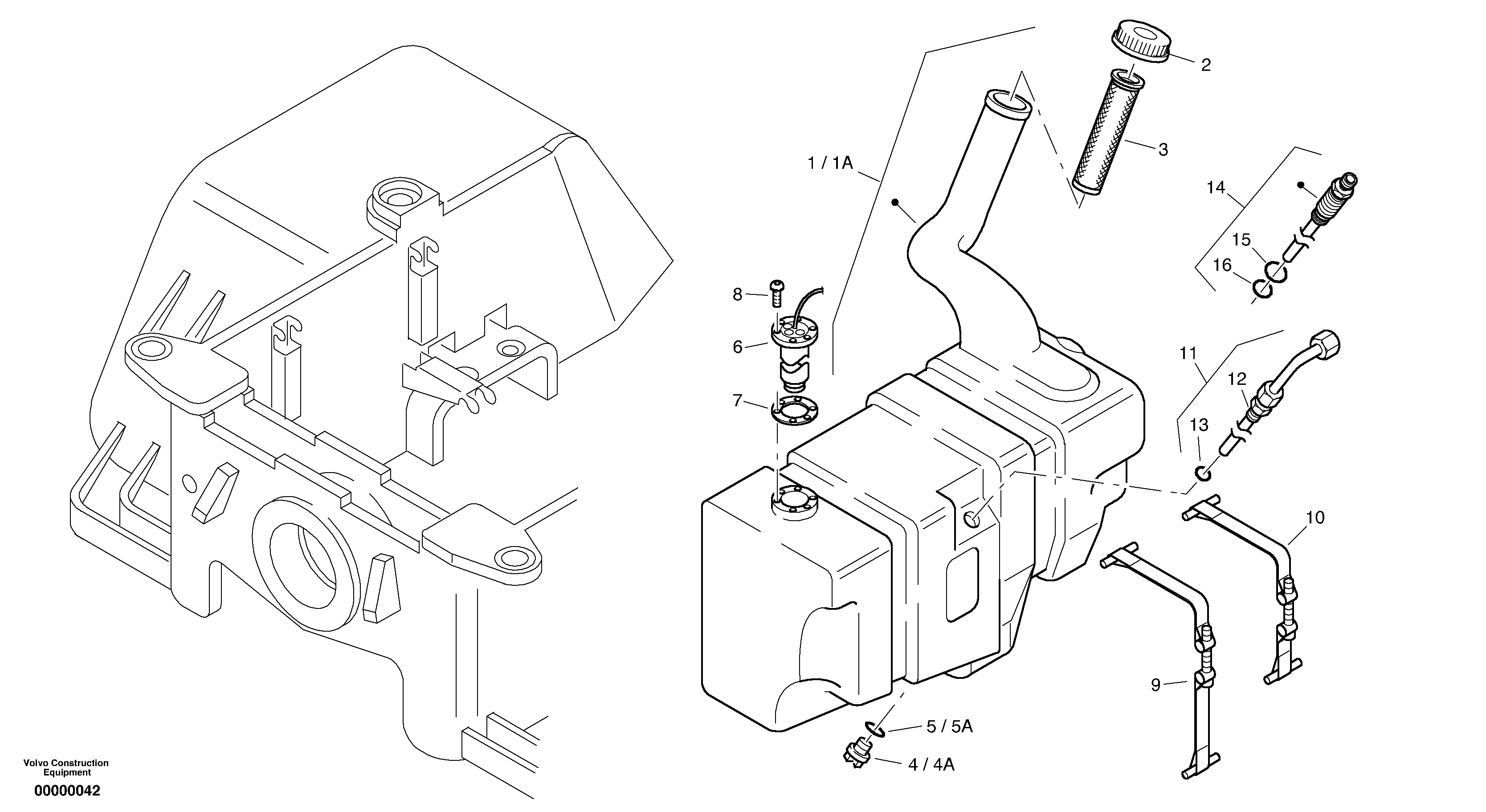 2
3
1 / 1A
14
15
16
8
6
7
11
12
13
10
9
5 / 5A
4 / 4A
Volvo Construction Equipment
00000042