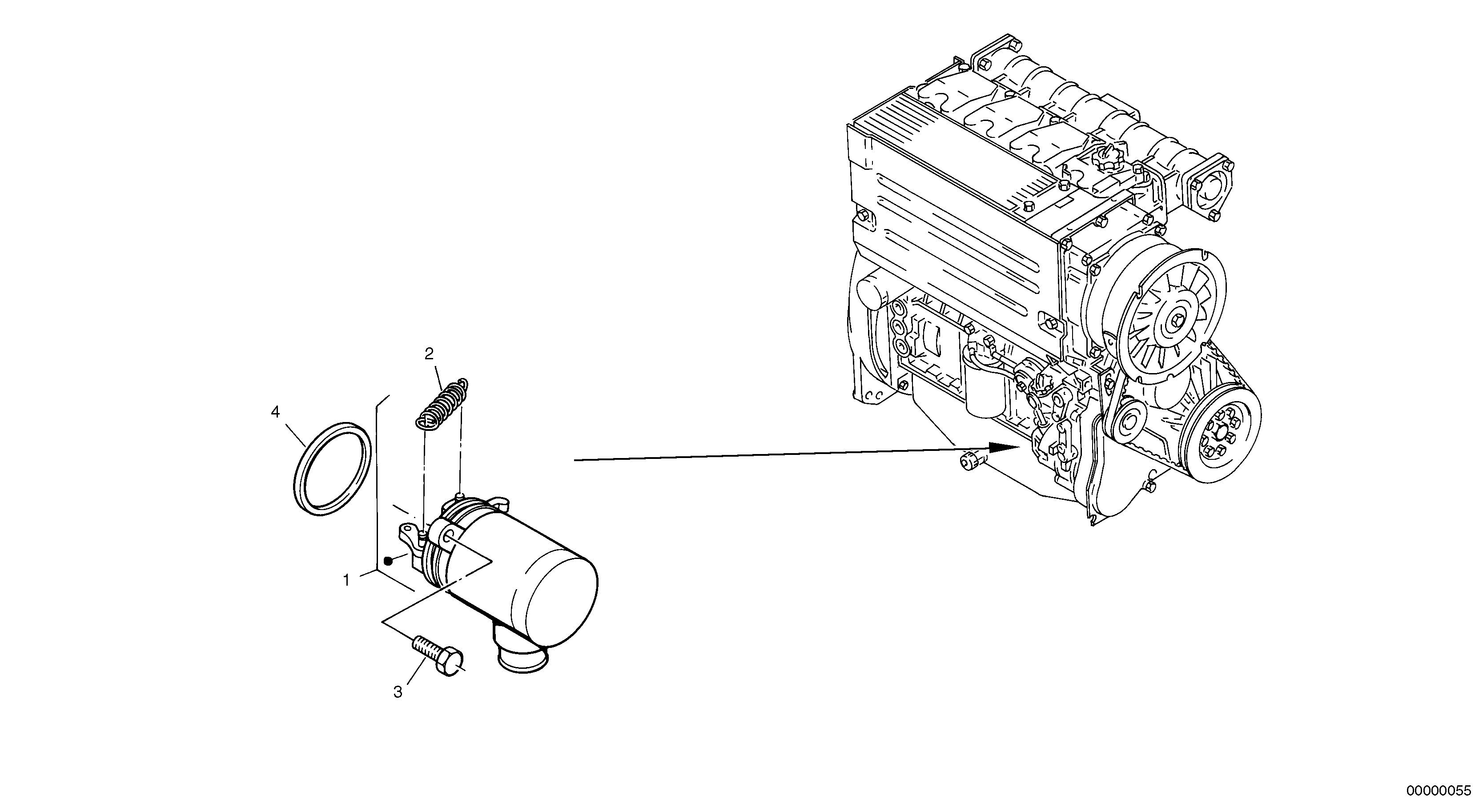 2

4

1

3

00000055