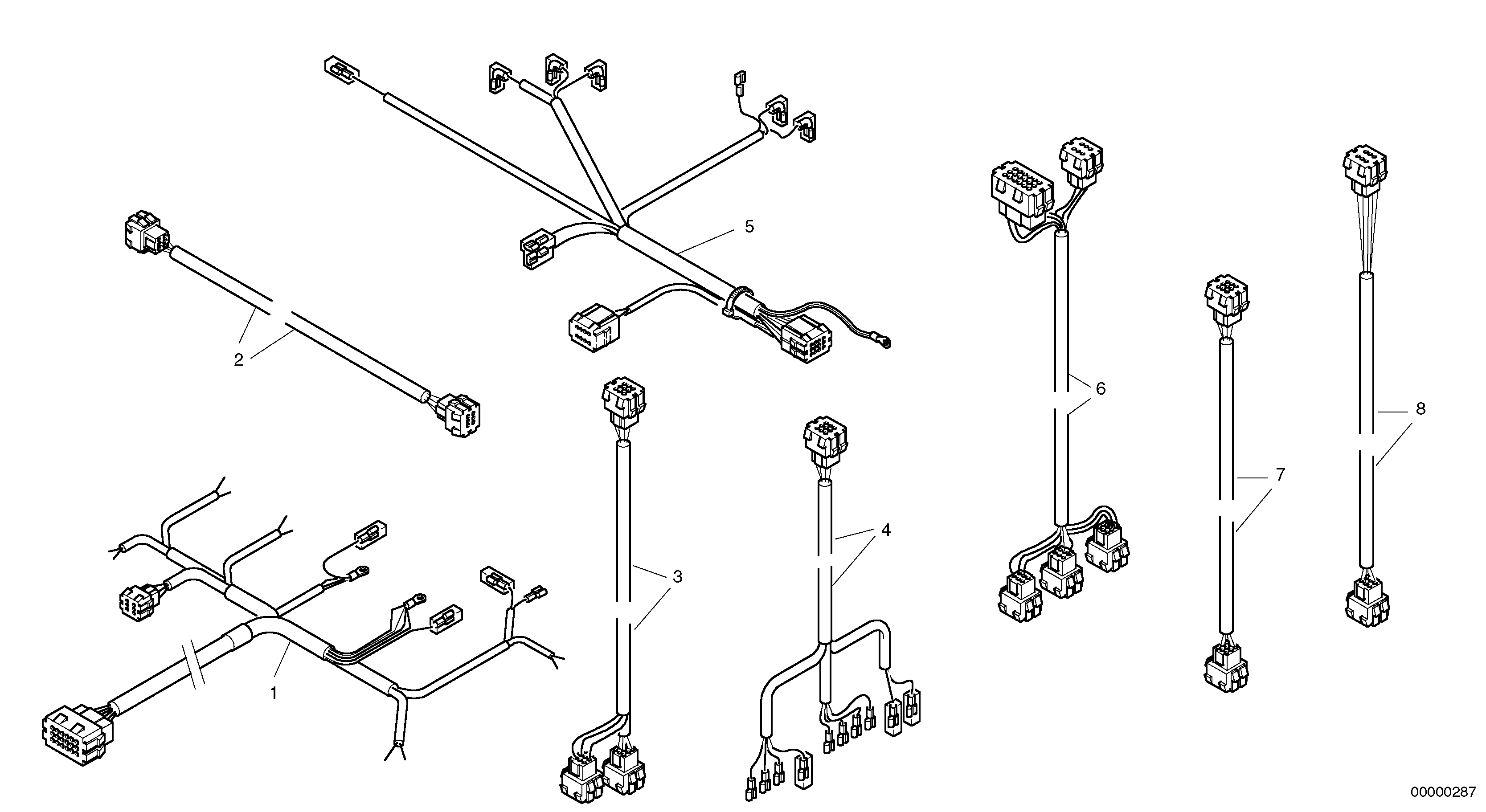 5
2
6
8
7
4
3
1
00000287