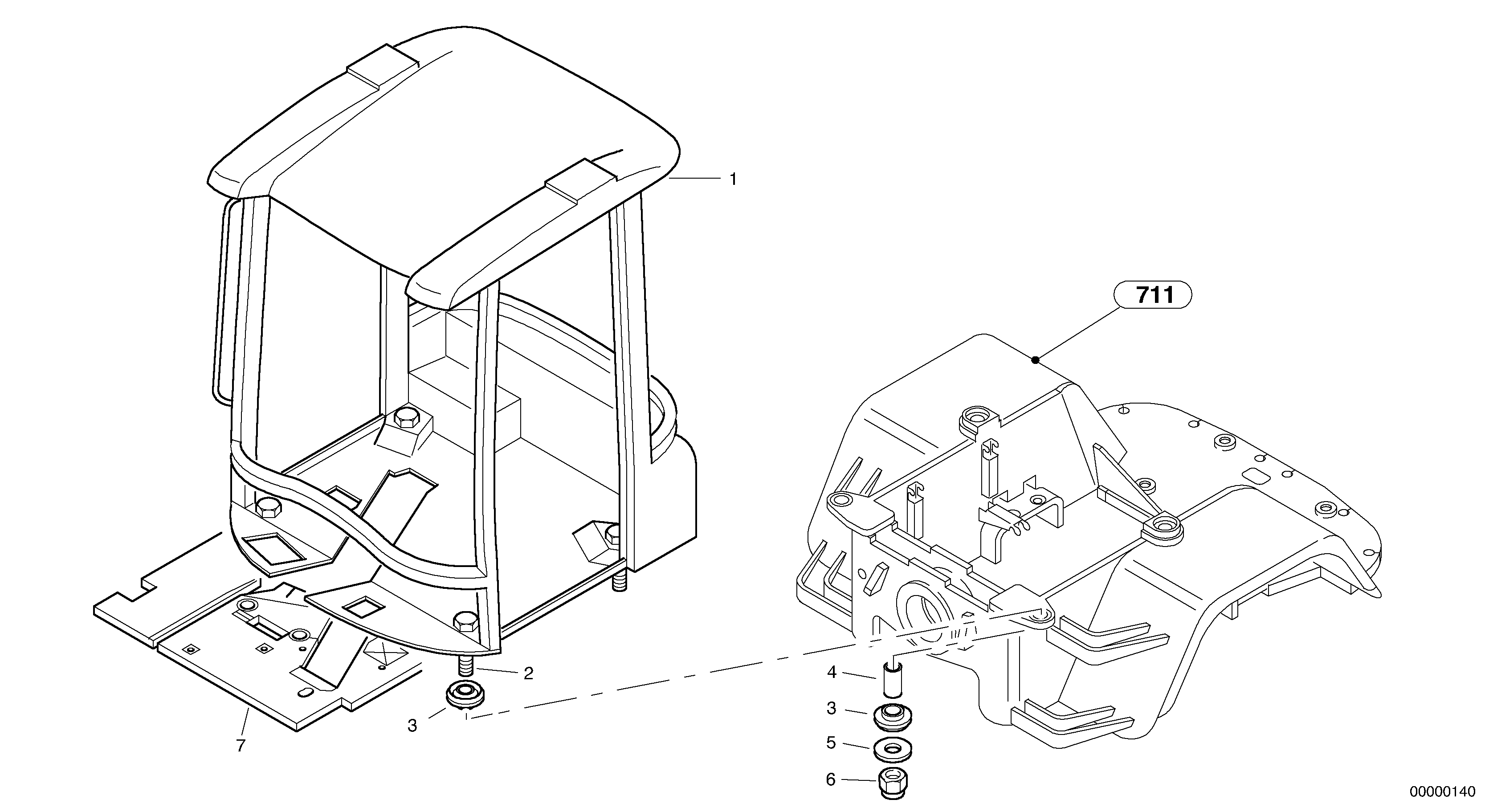 1

711

2

3

7

4

3

5

6

00000140