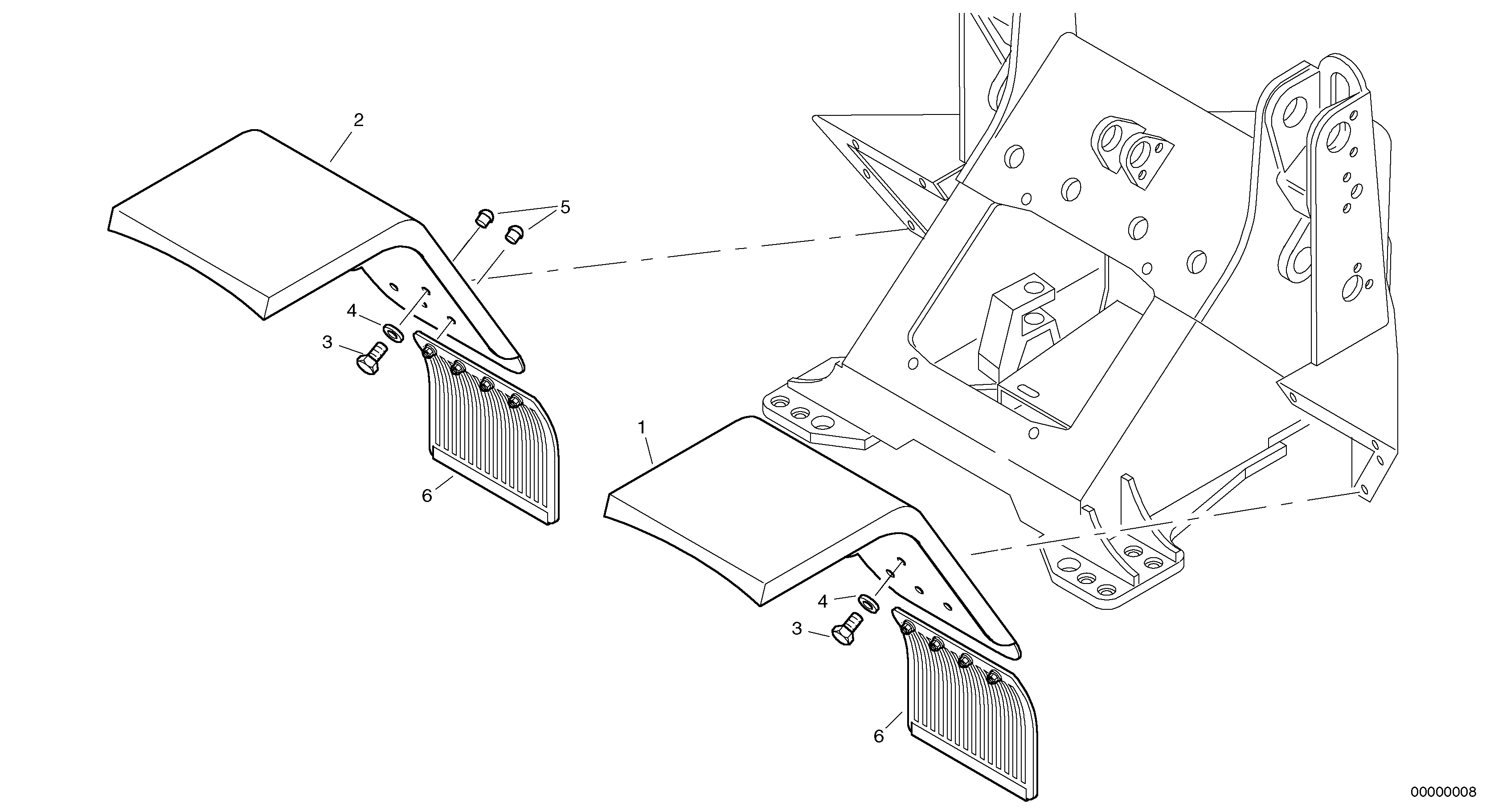 2
5
4
3
6
1
4
3
6
00000008