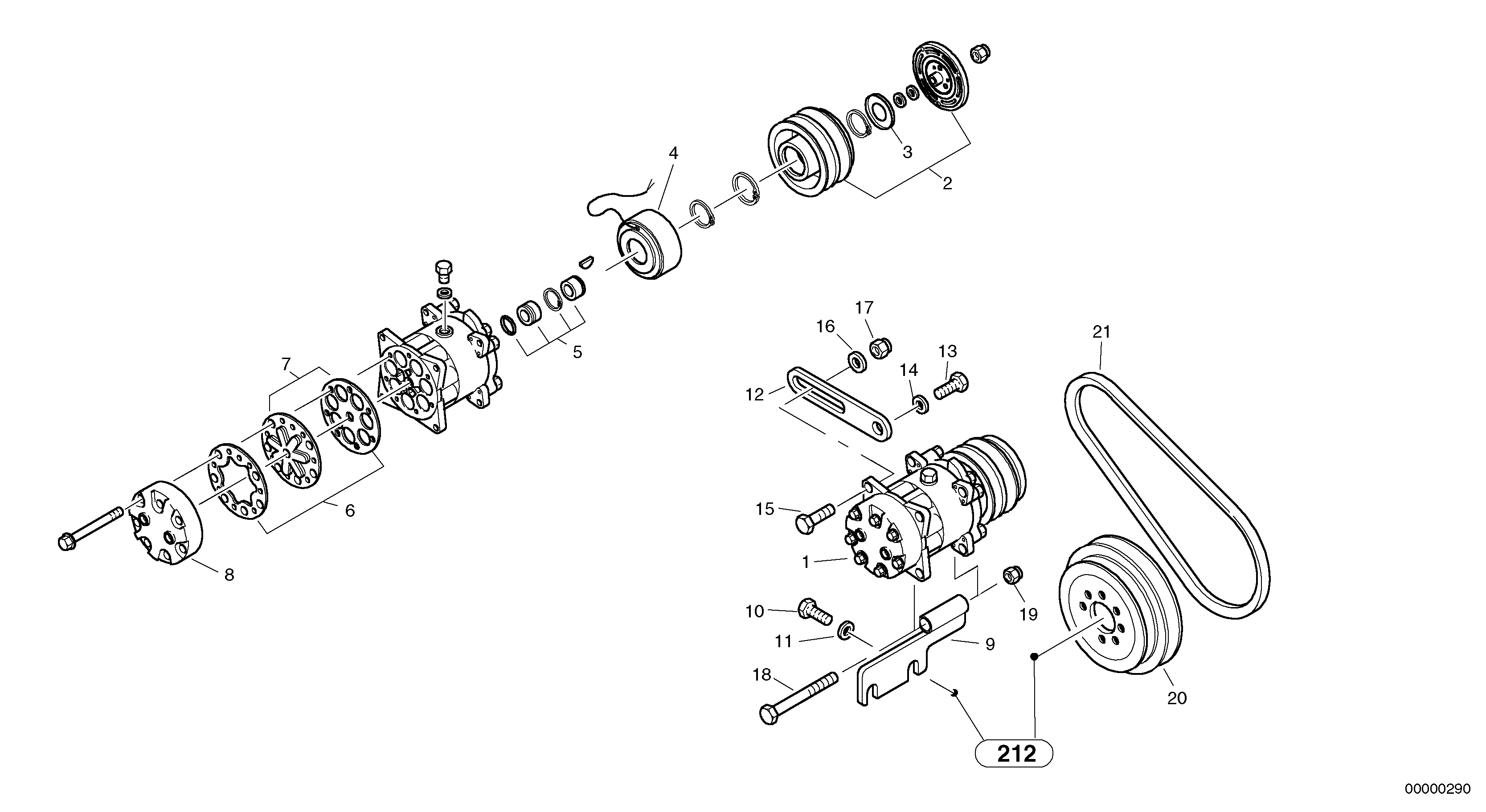 4
3
2
5
7
6
8
17
16
13
14
12
21
15
1
10
11
19
9
18
20
212
00000290