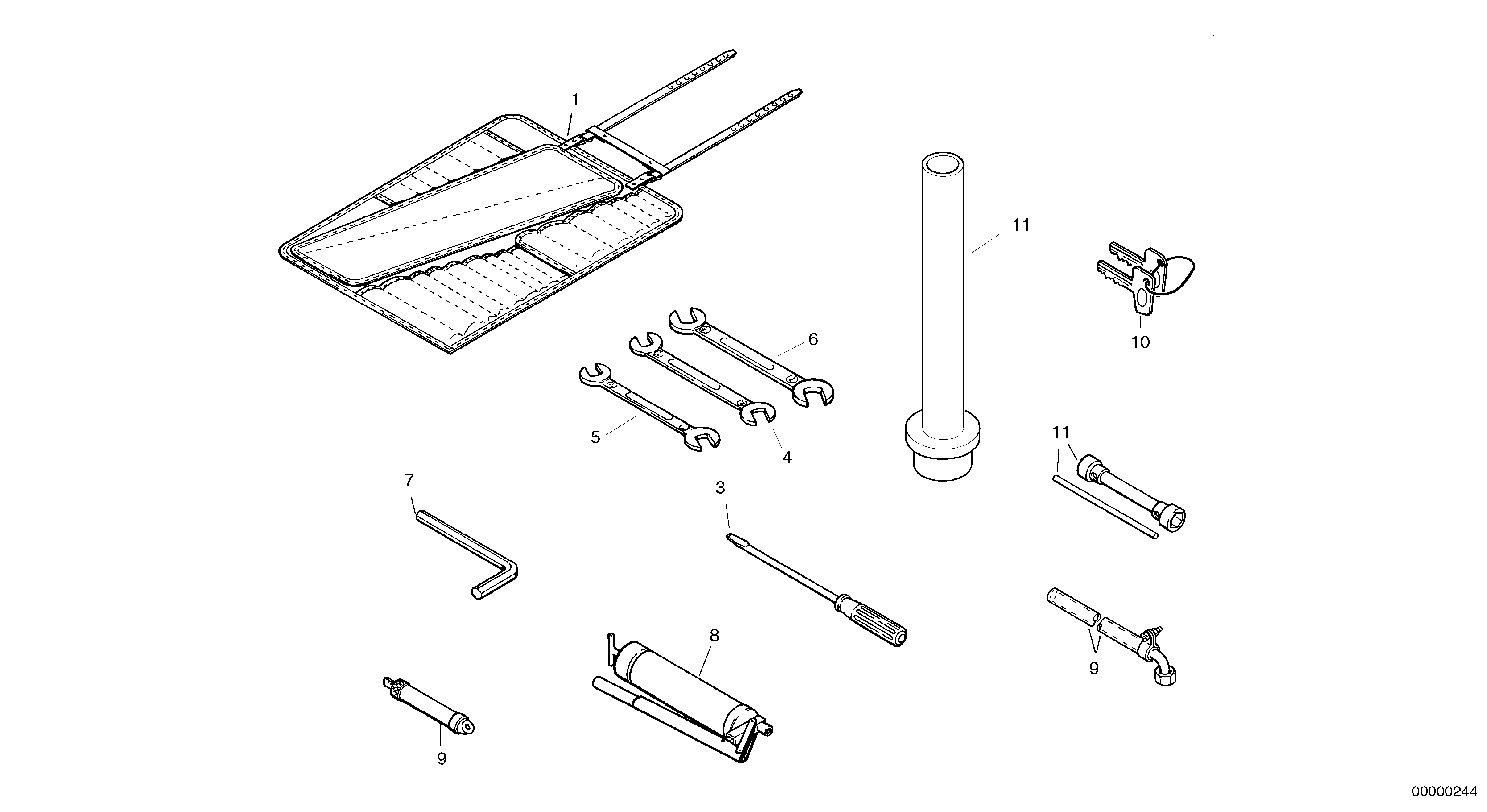 1

11

10

6

5

4

11

7

3

8

9

9

00000244