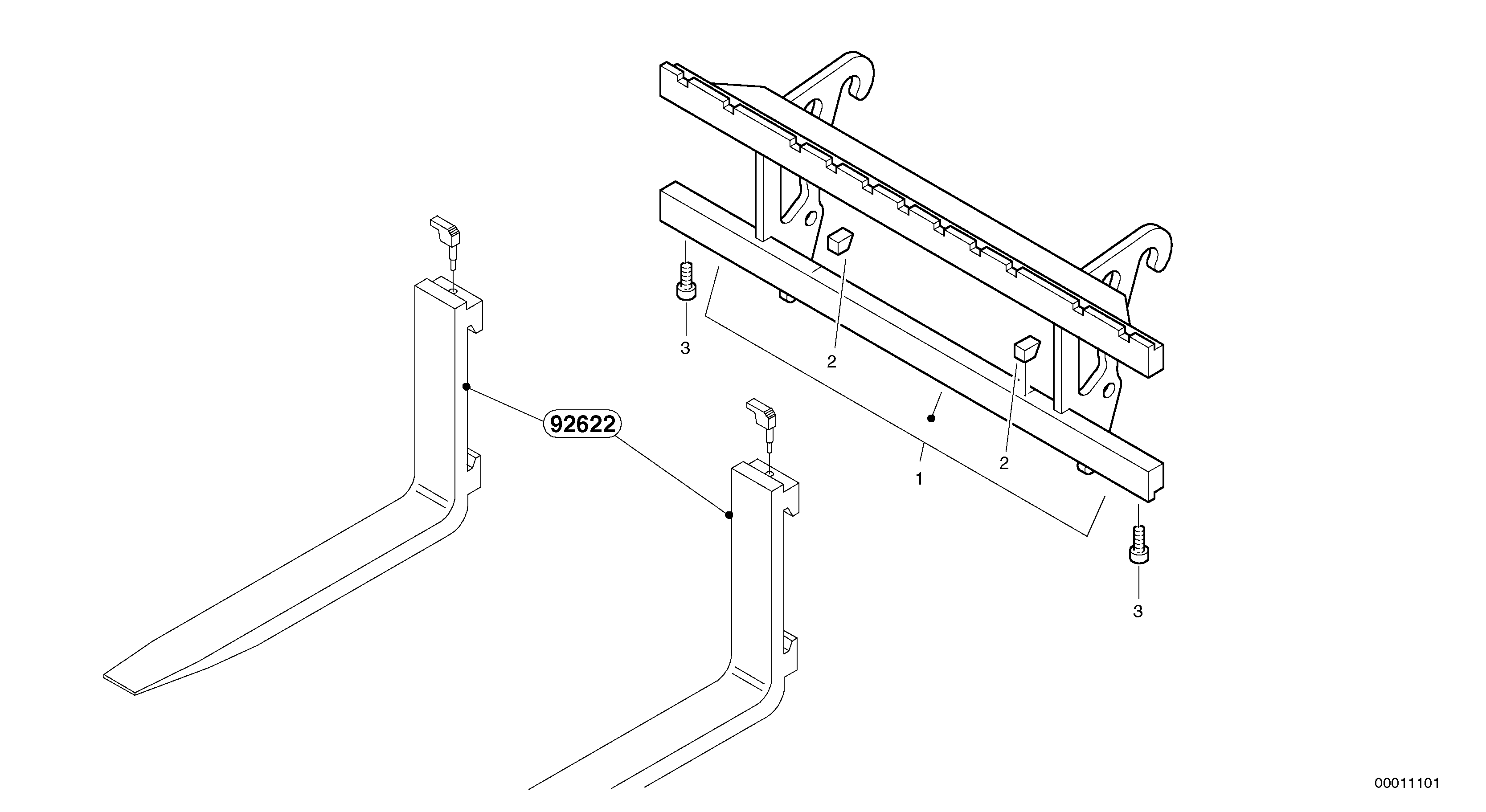 3
2
92622
1
2
3
00011101