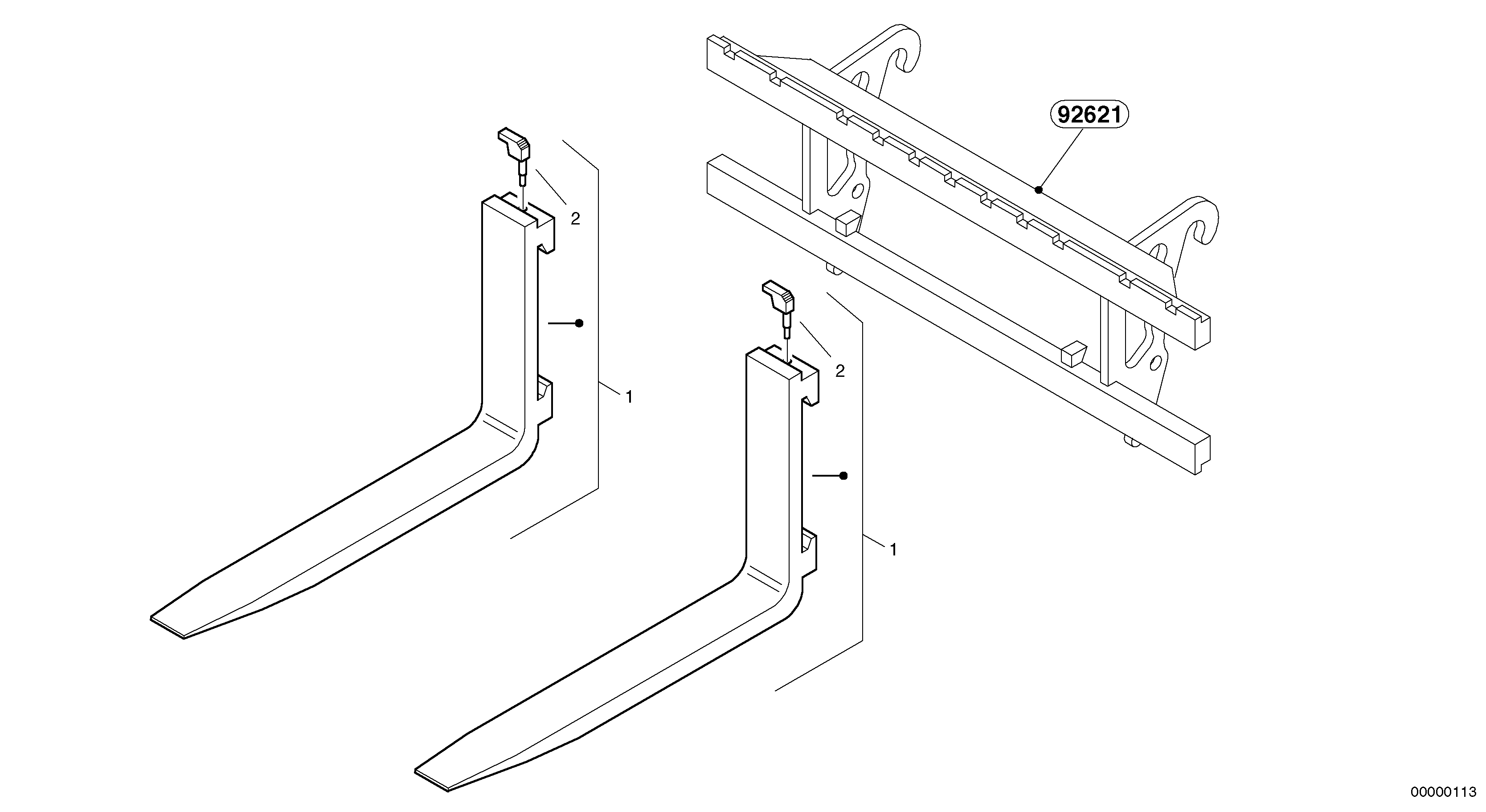 92621

2

1

2

1

00000113