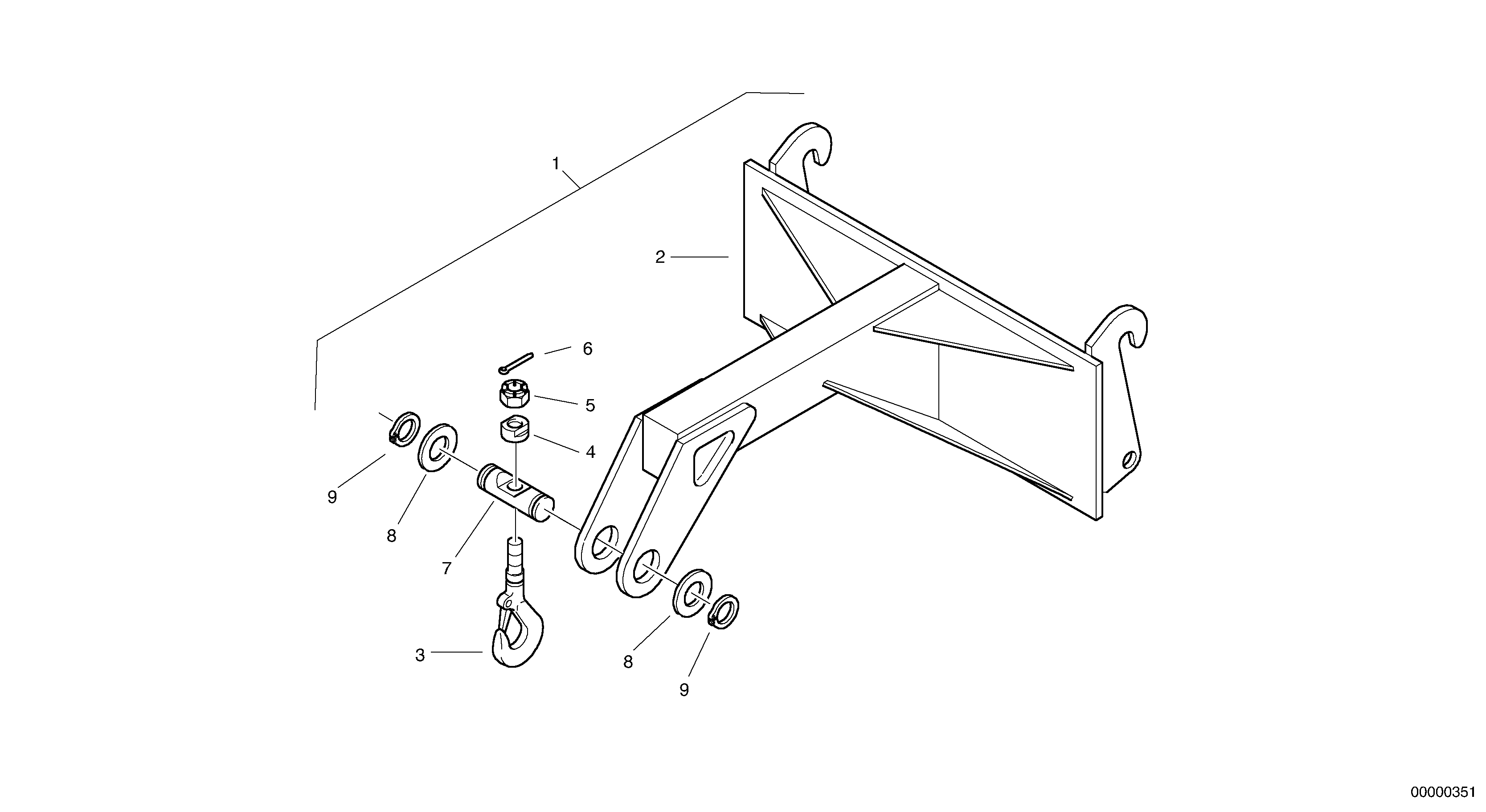 1
2
6
5
4
9
8
7
3
8
9
00000351