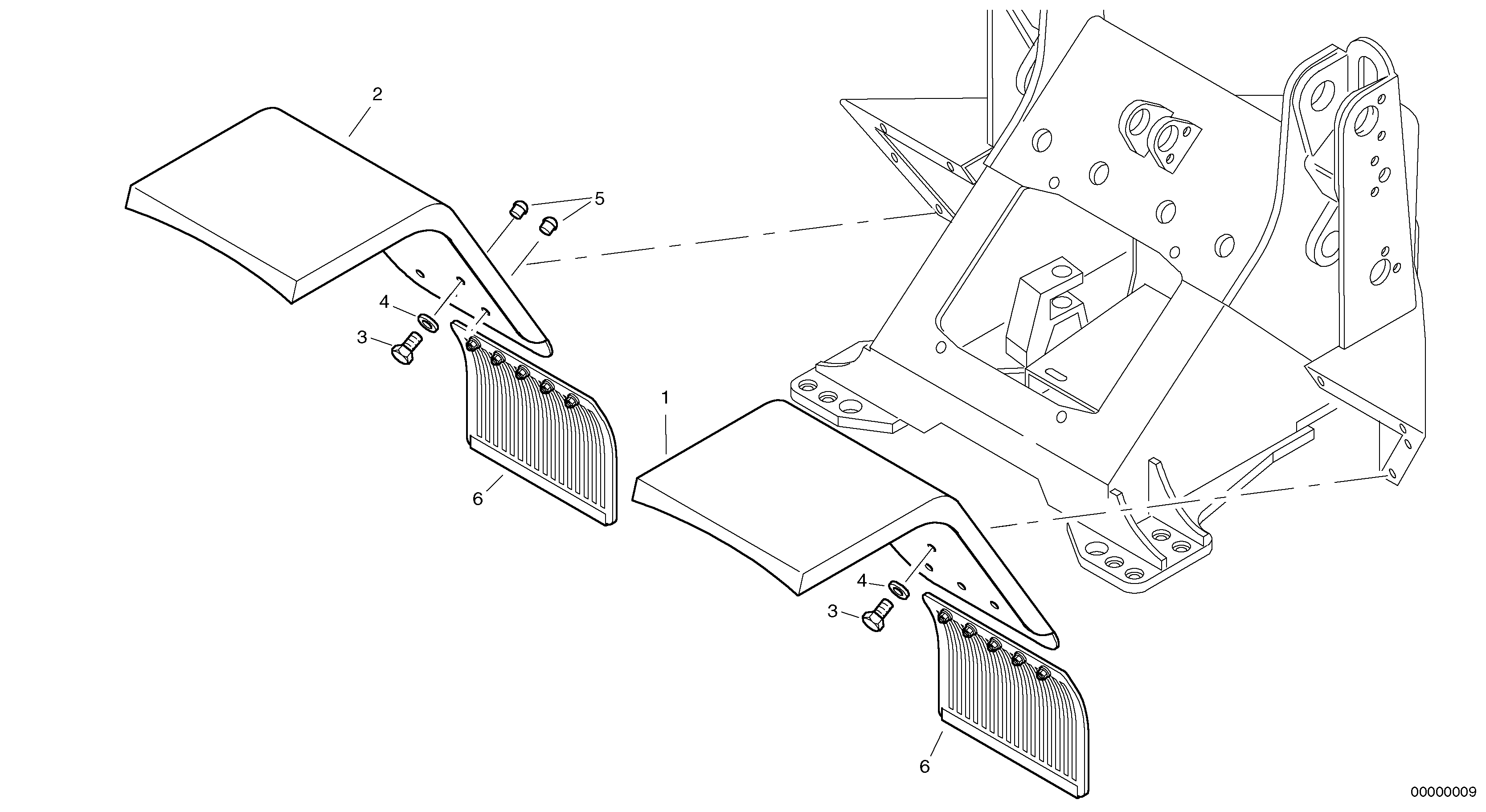 2
5
4
3
6
1
4
3
6
00000009