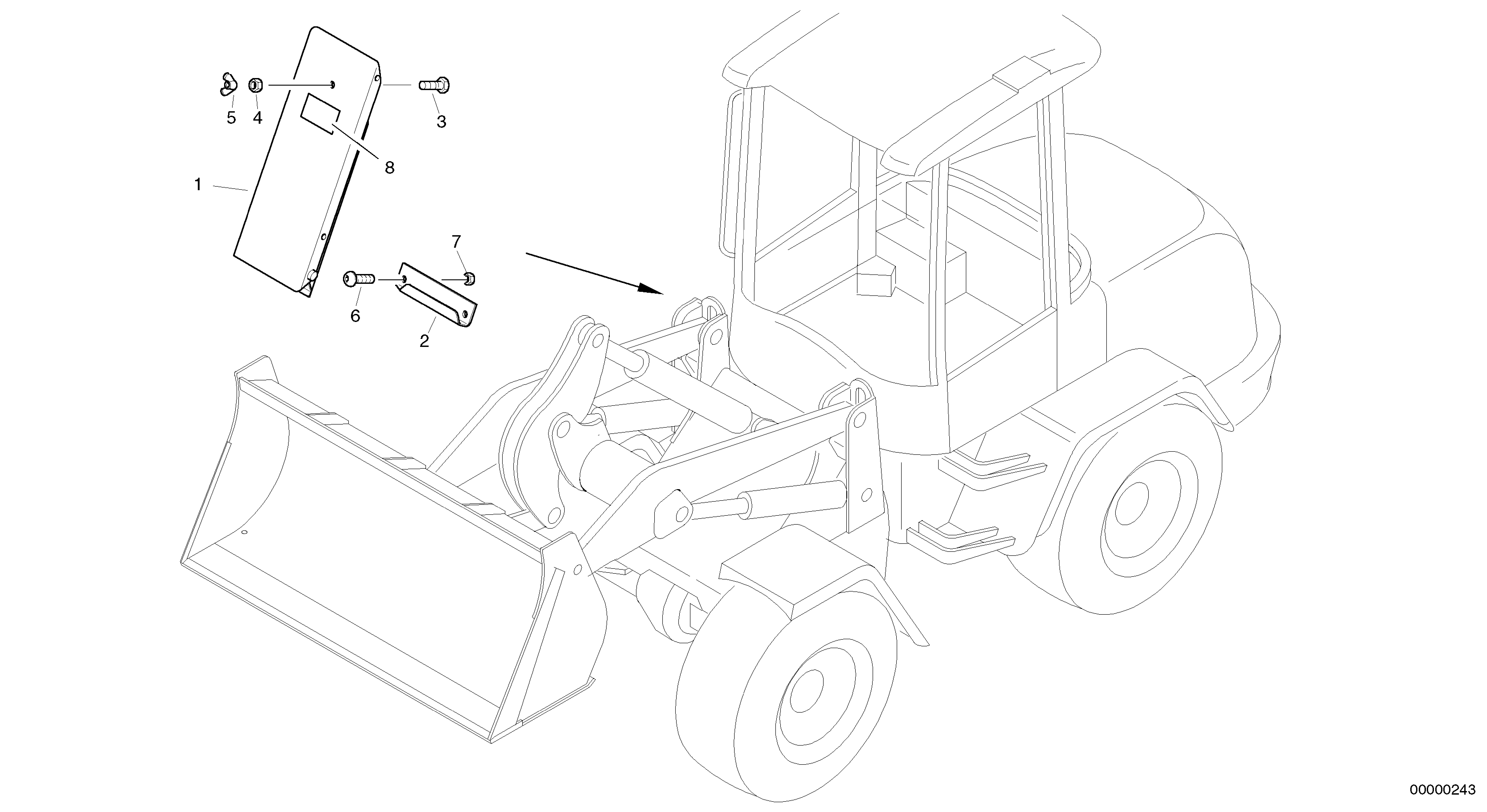 5
4
3
8
1
7
6
2
00000243